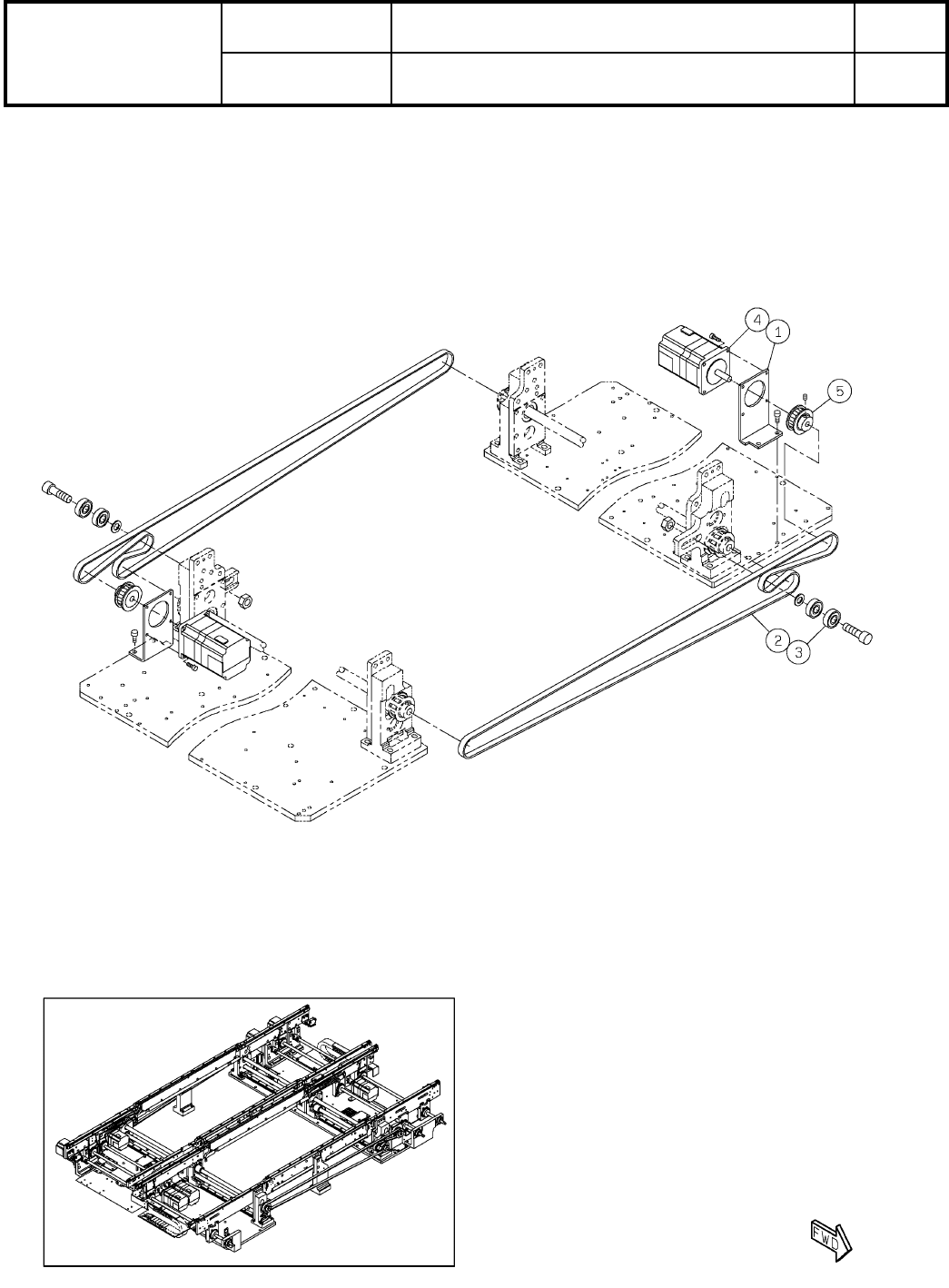 4
1
5
2
3
FWD