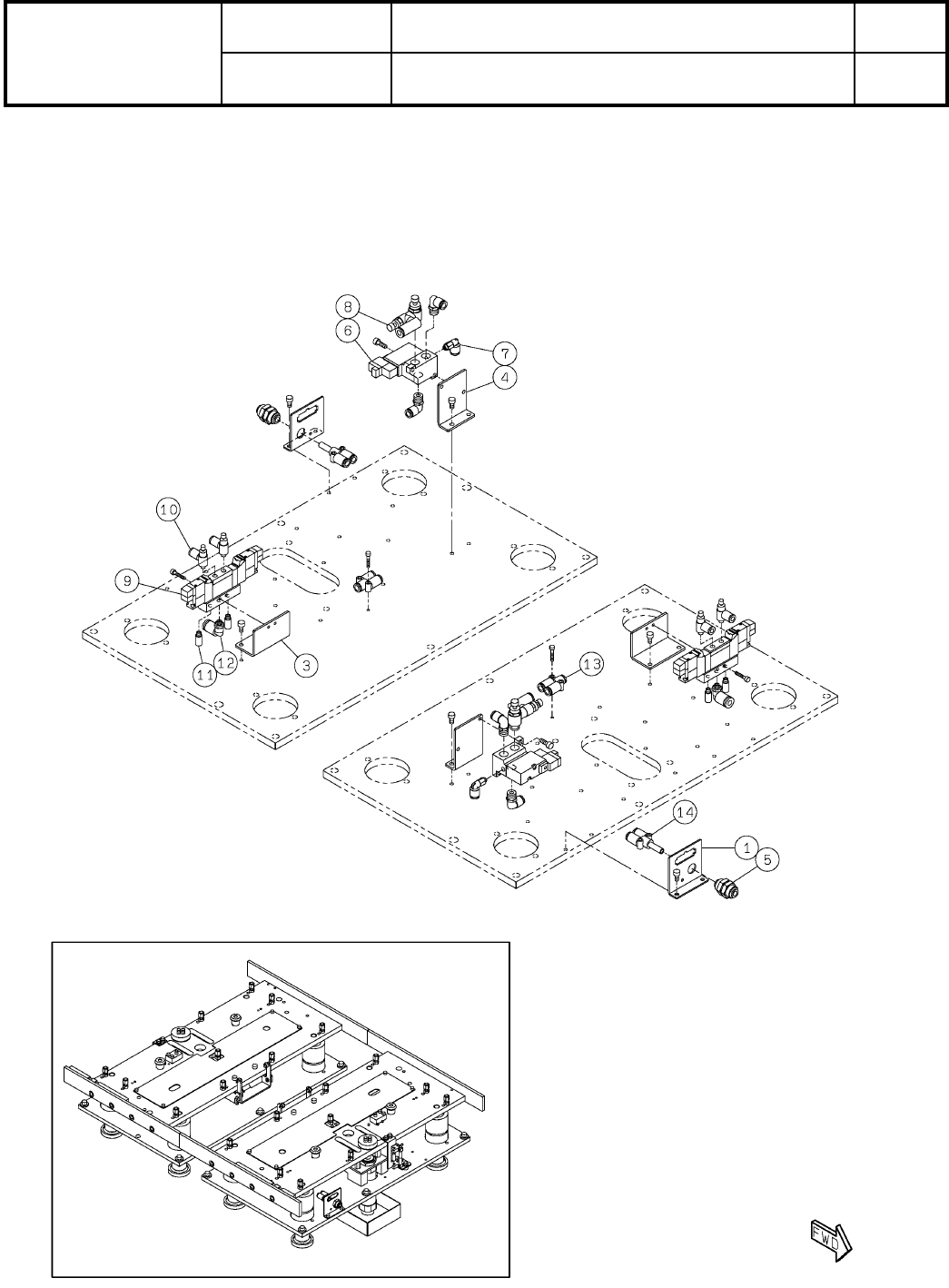 8
6
7
4
10
9
11
12
3
13
14
1
5
FWD