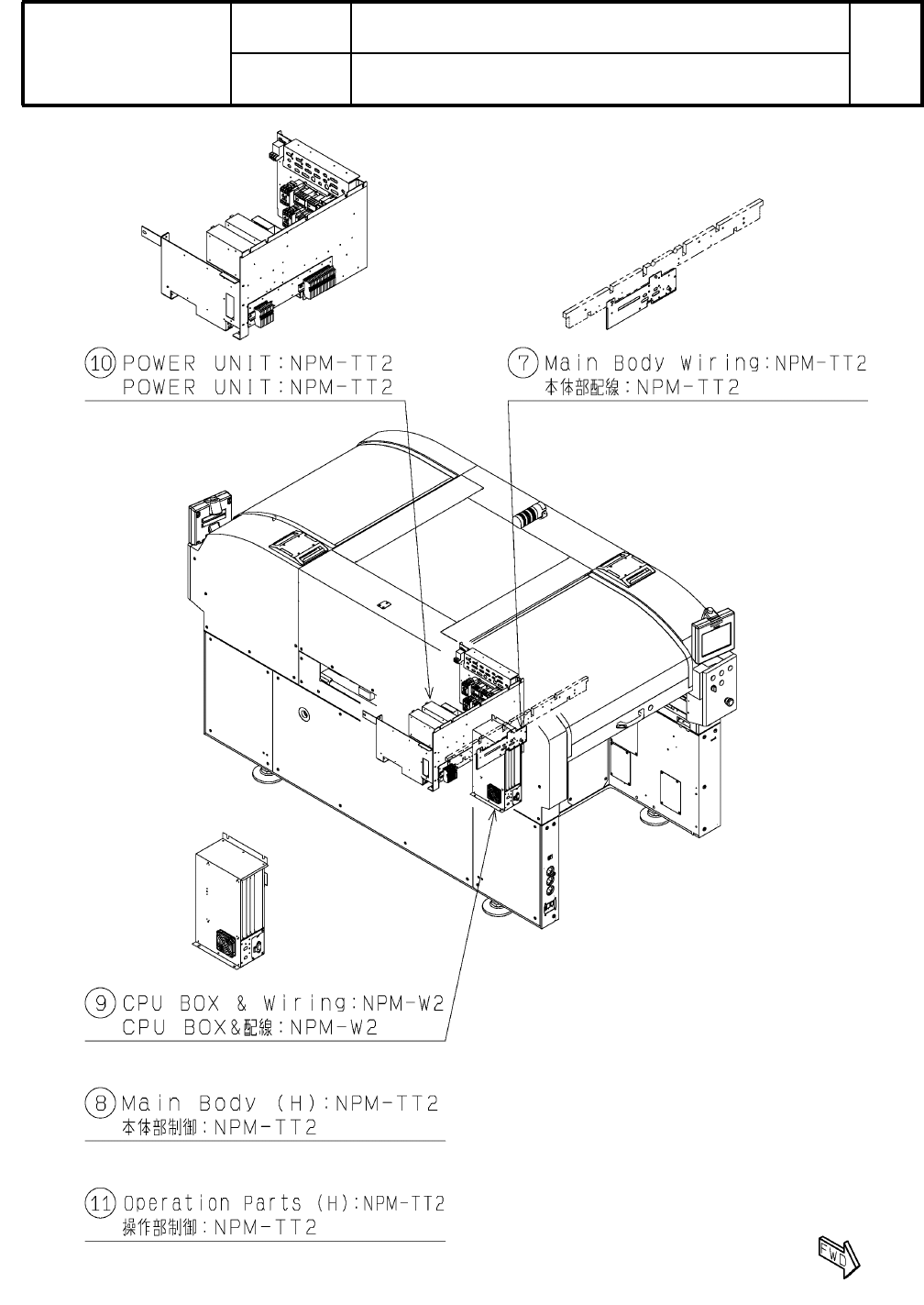 ⑩ POWER UNIT:NPM-TT2
POWER UNIT:NPM-TT2

⑦ Main Body Wiring:NPM-TT2
本体部配線:NPM-TT2

⑨ CPU BOX & Wiring:NPM-W2
CPU BOX&配線:NPM-W2

⑧ Main Body (H):NPM-TT2
本体部制御:NPM-TT2

⑪ Operation Parts (H):NPM-TT2
操作部制御:NPM-TT2

FWD