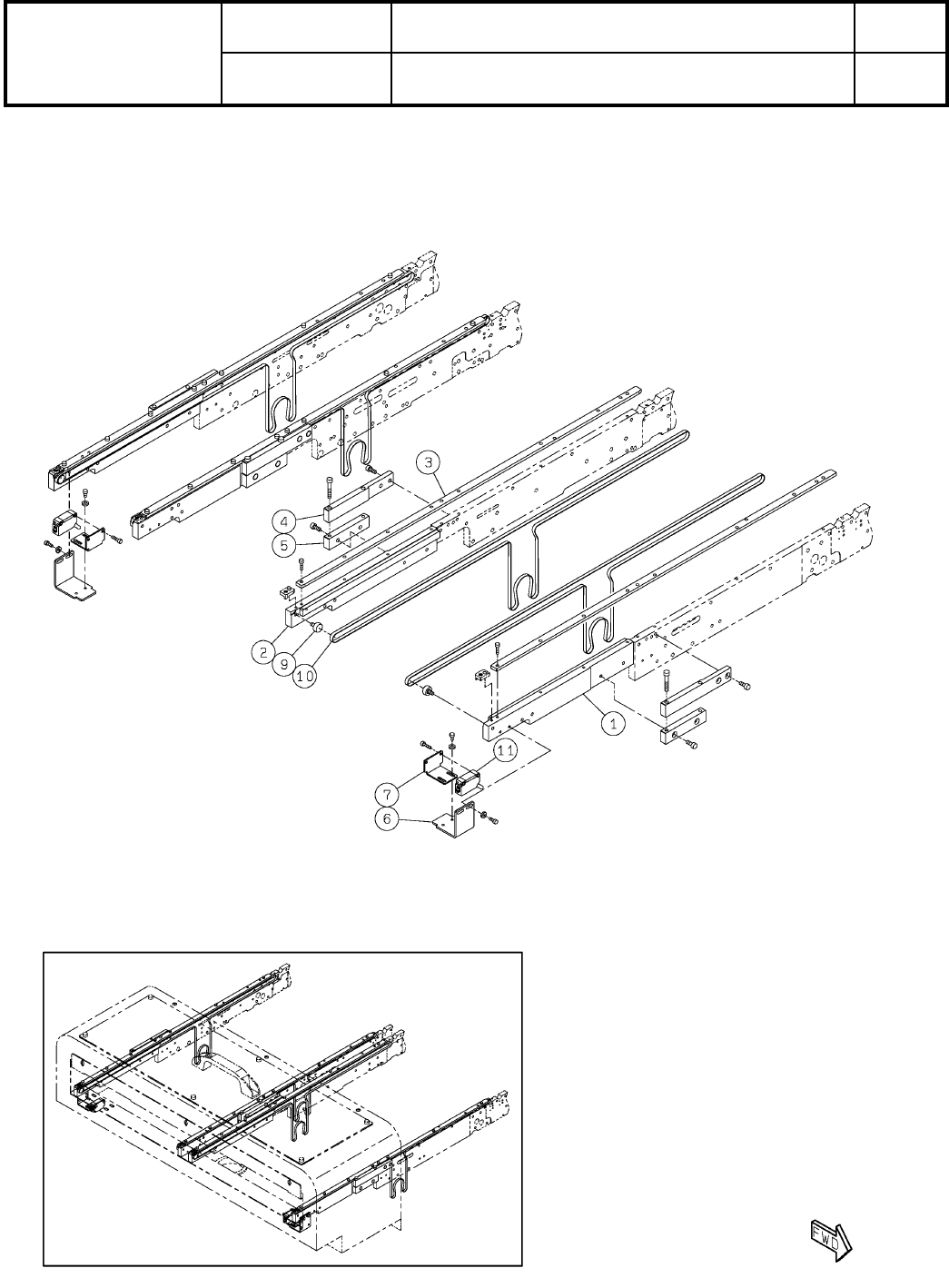 3

4

5

2

9

10

1

11

7

6

FWD