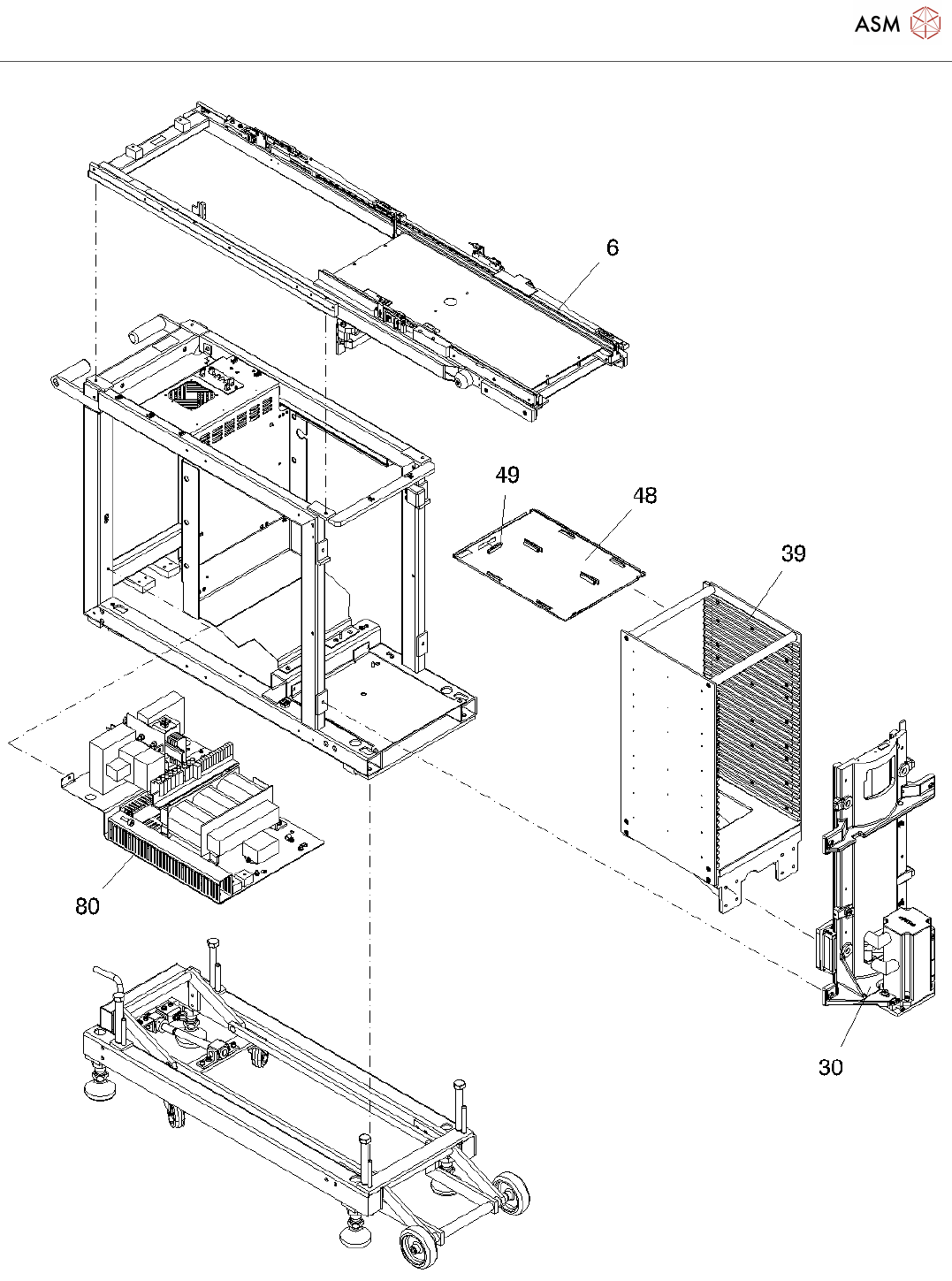 ASM

6

49

48

39

80

30