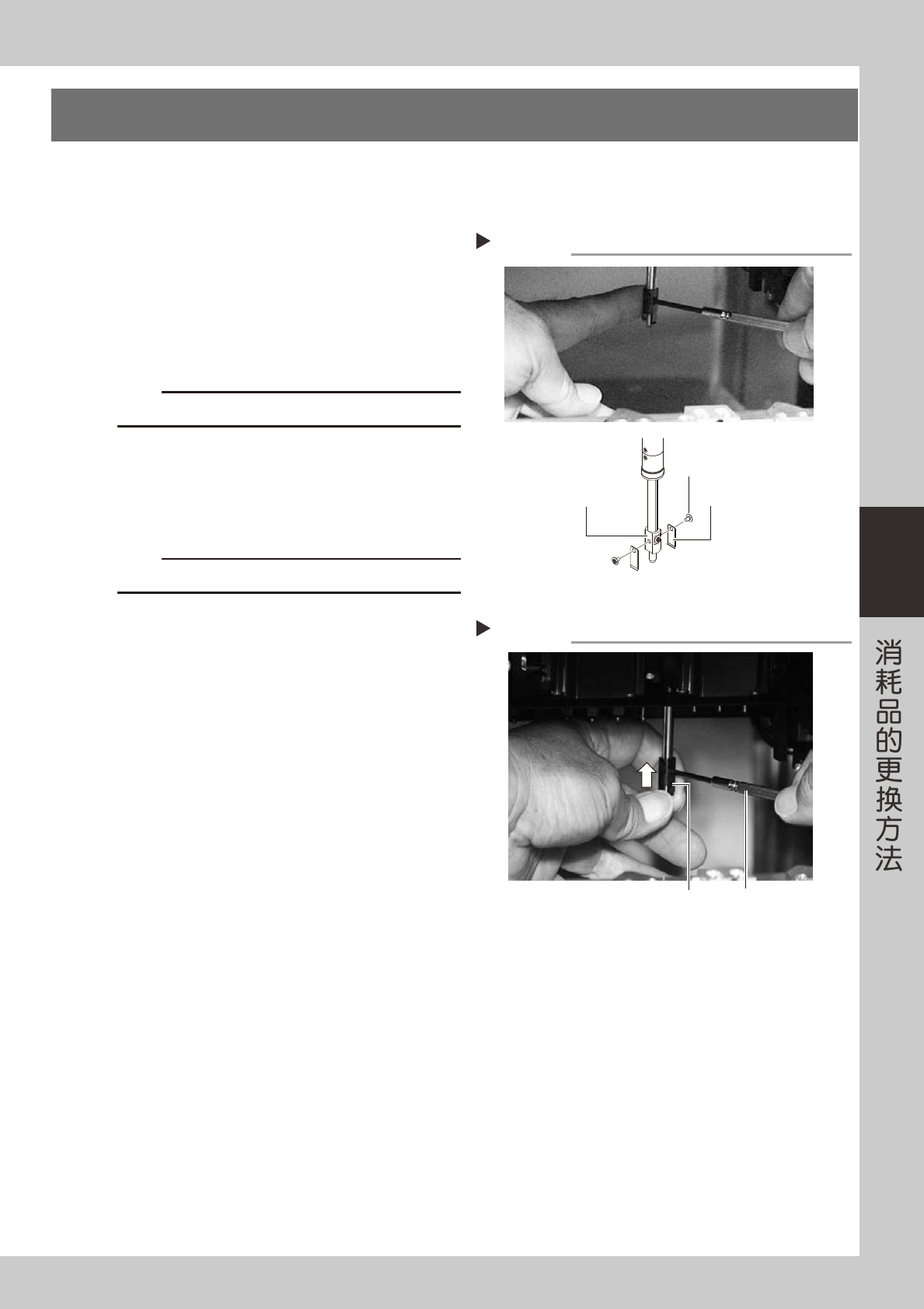 消耗品的更换方法