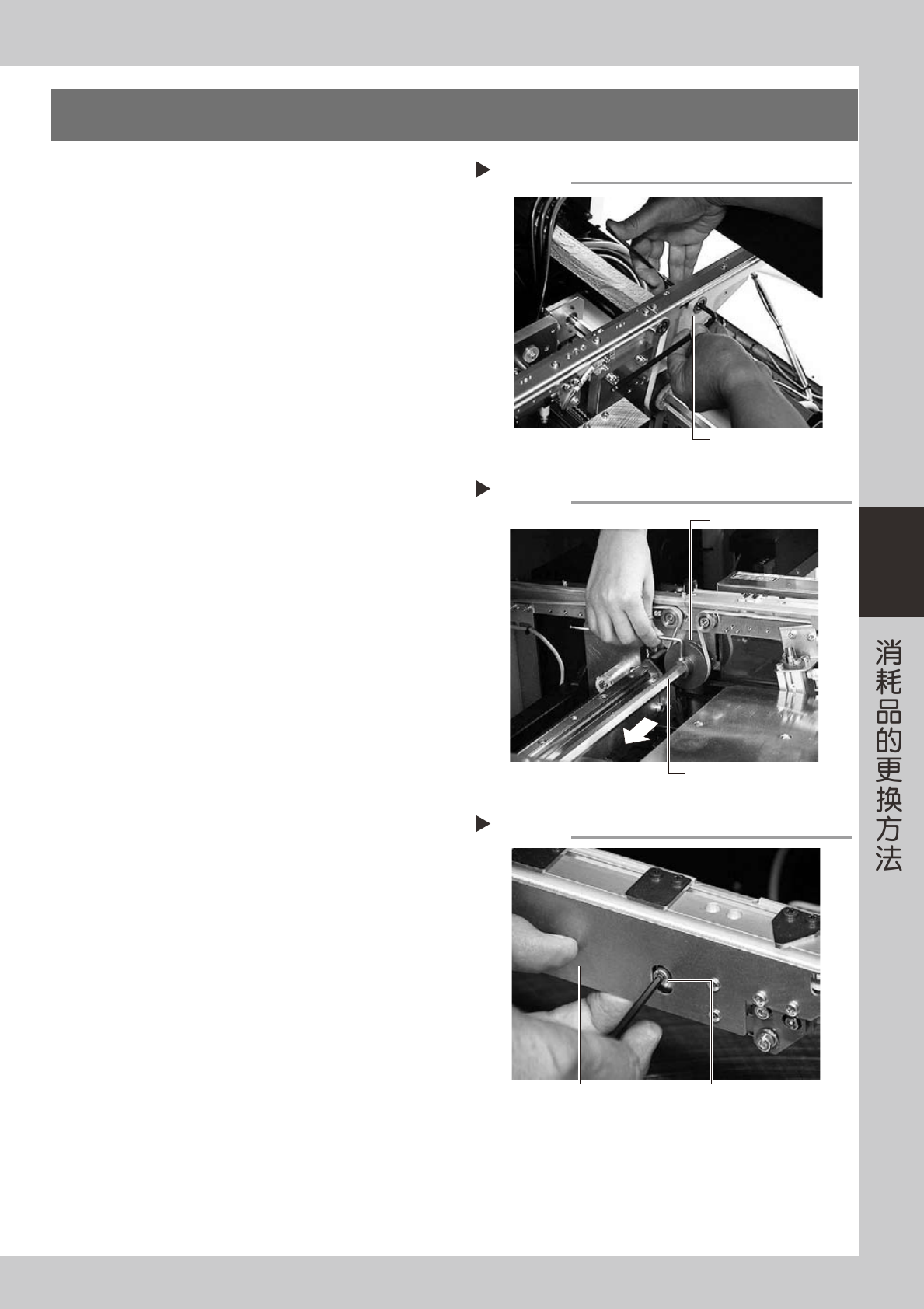 消耗品的更换方法