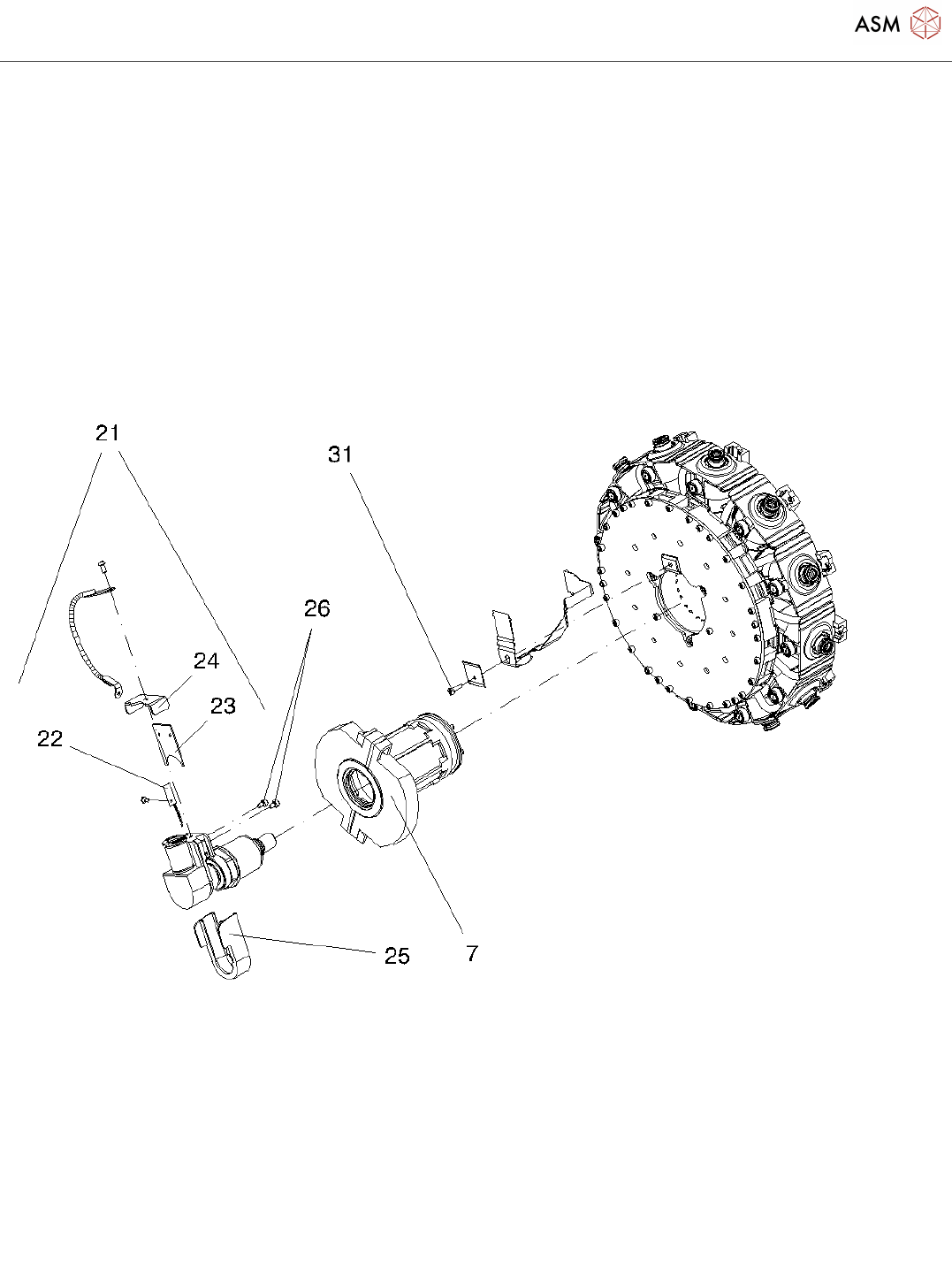 ASM

21

31

26

24

23

22

25

7