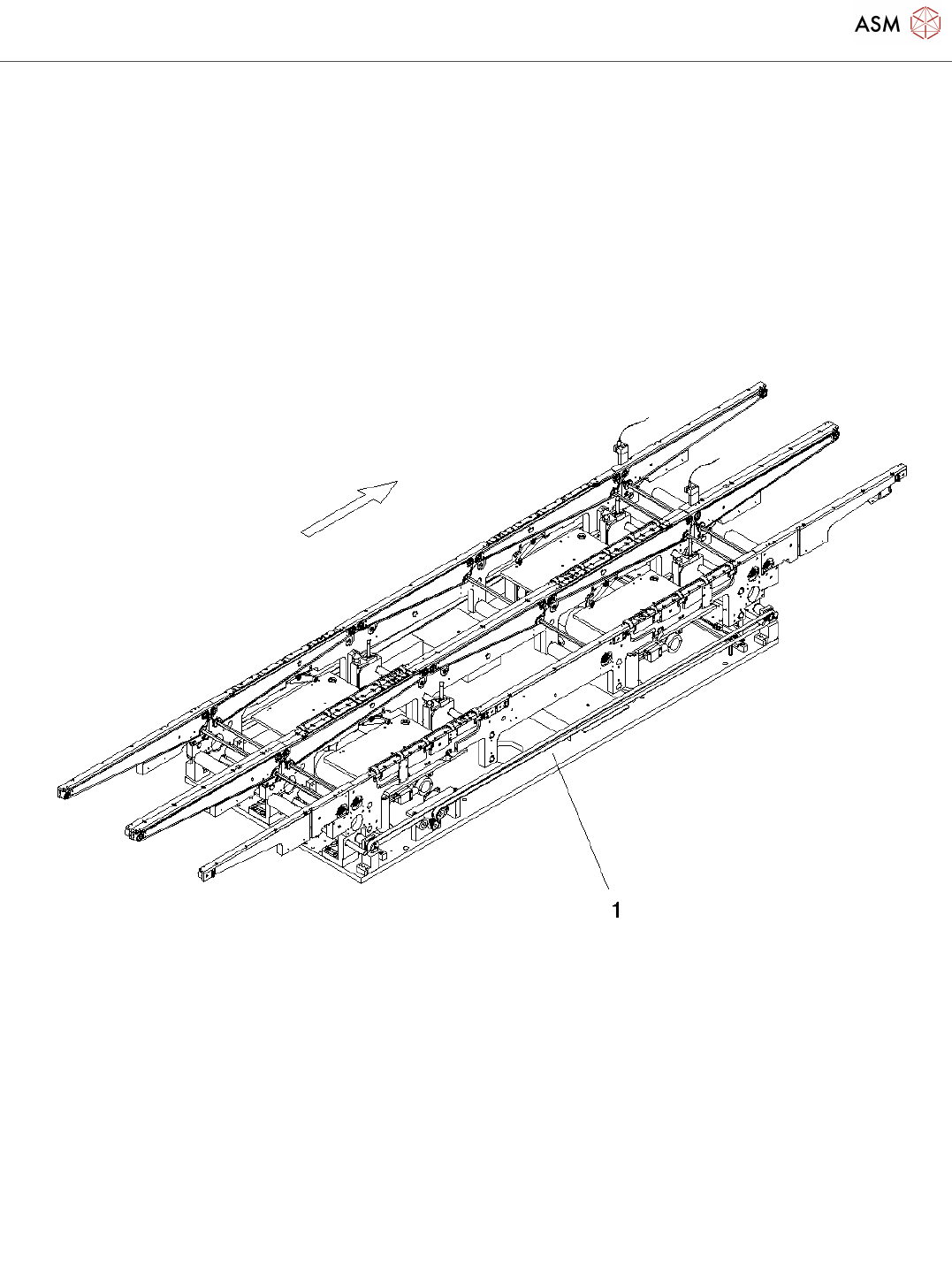 ASM

1