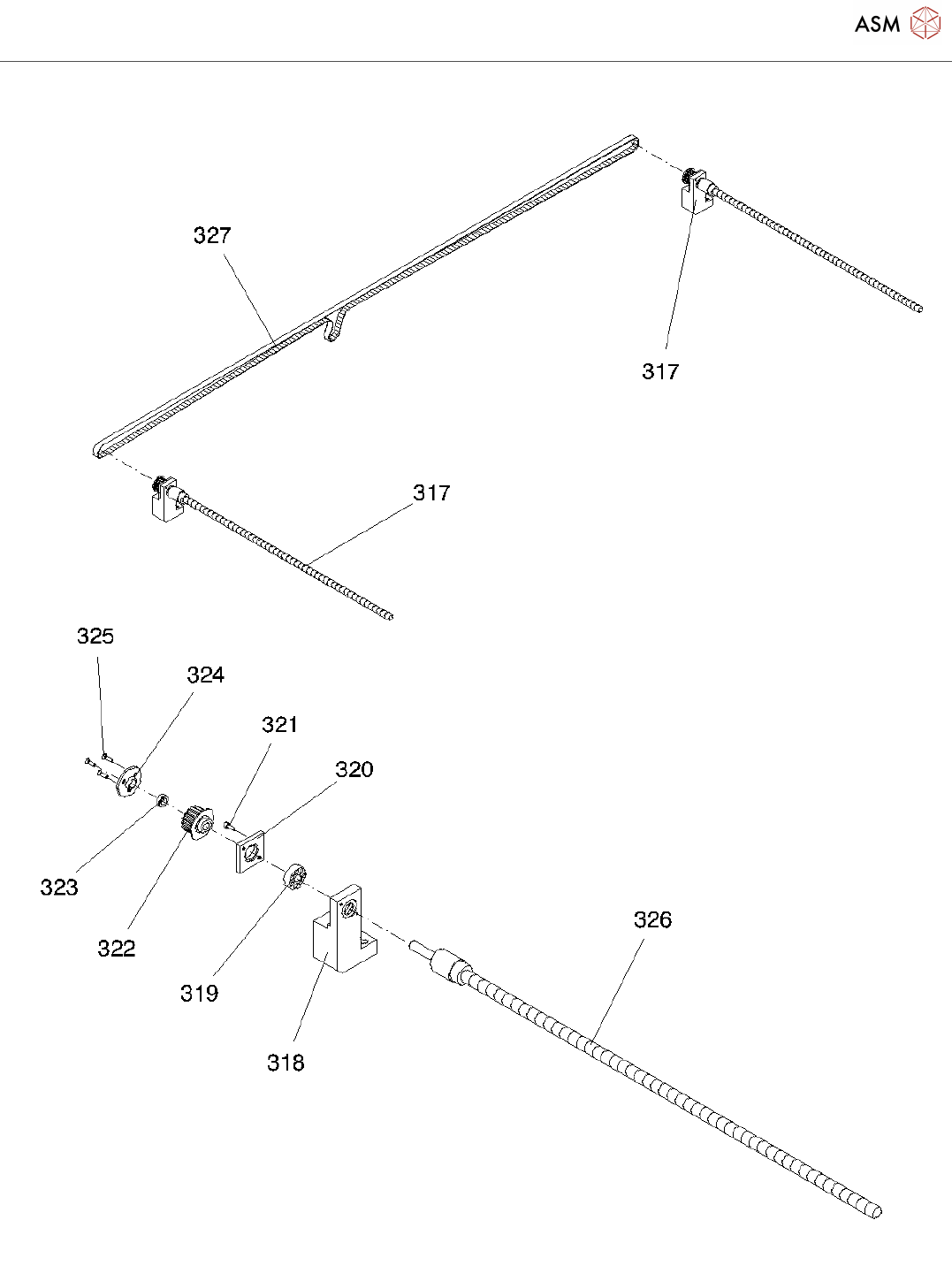 ASM

327

317

317

325

324

321

320

323

322

319

318

326