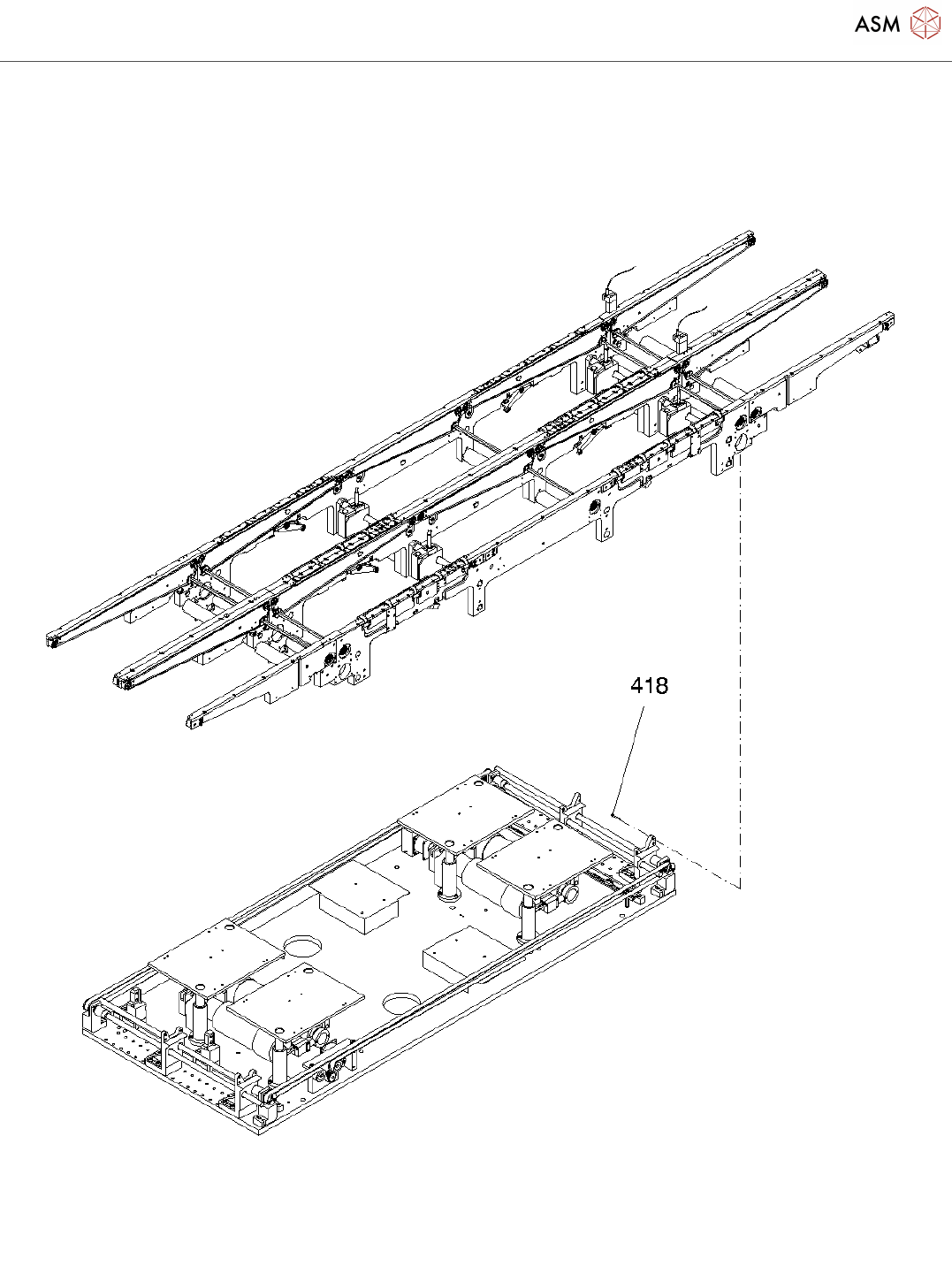 ASM

418