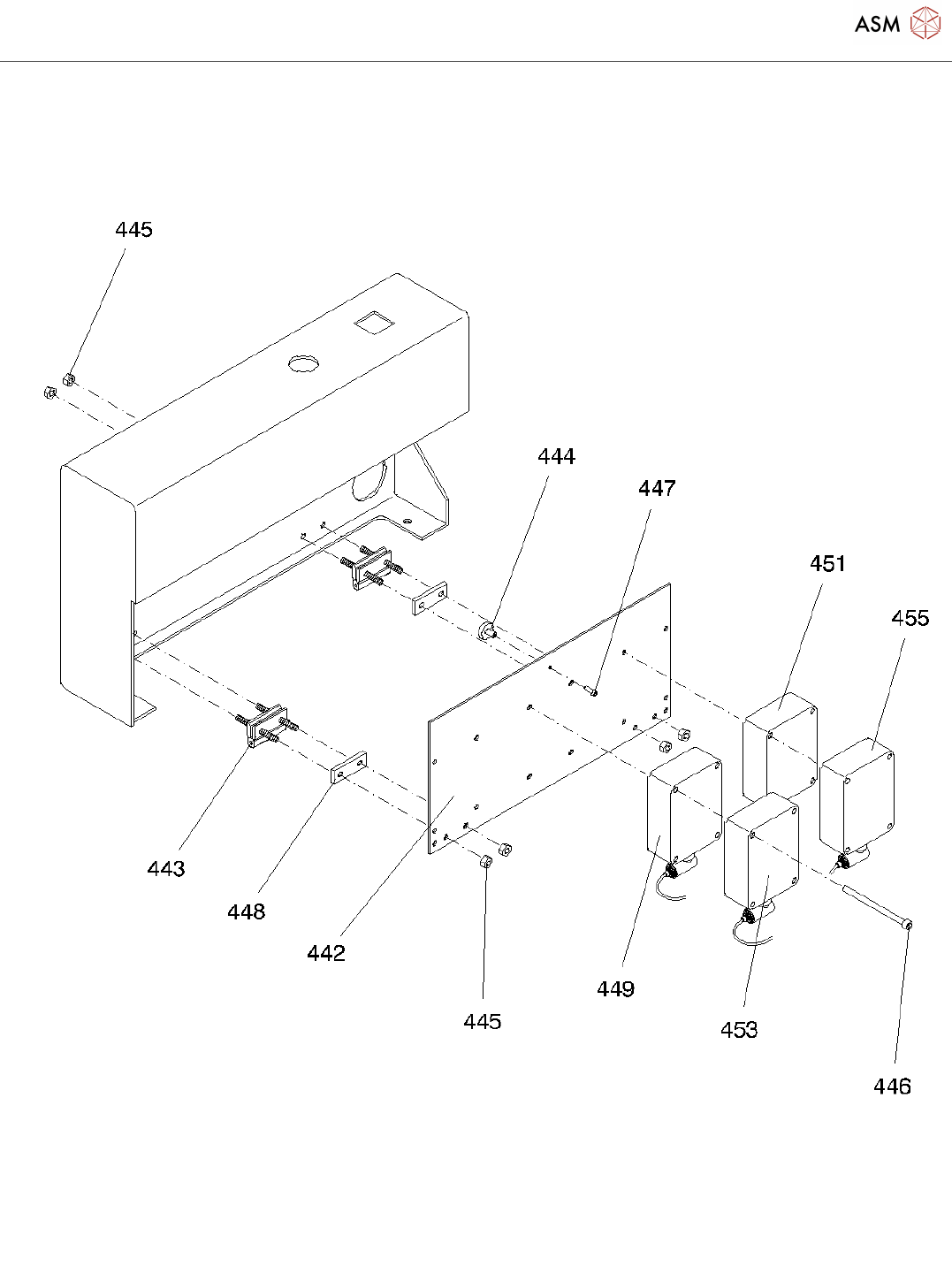 ASM

445

444

447

451

455

443

448

442

445

449

453

446