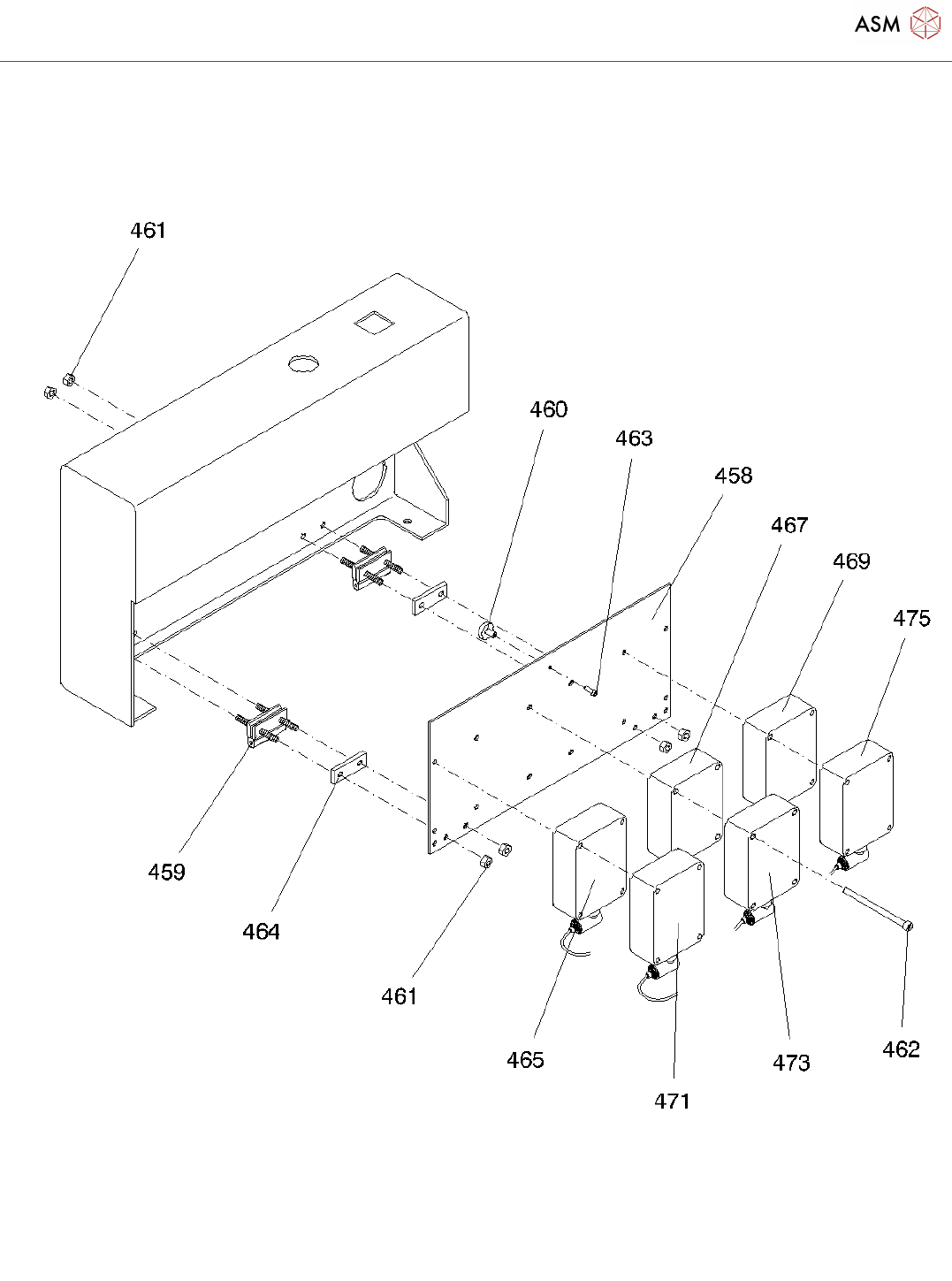 ASM

461
460
463
458
467
469
475
459
464
461
465
471
473
462