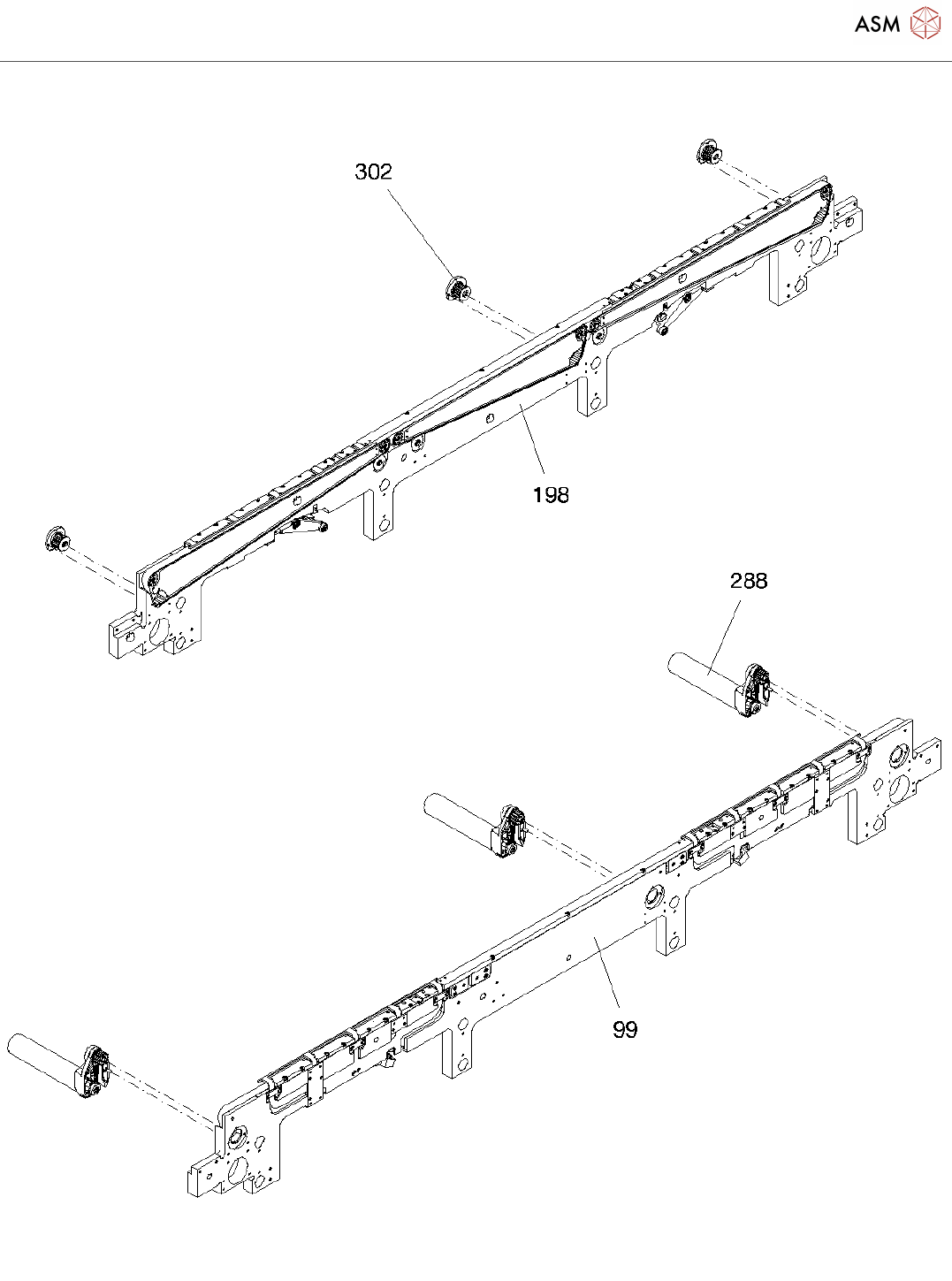 ASM

302

198

288

99