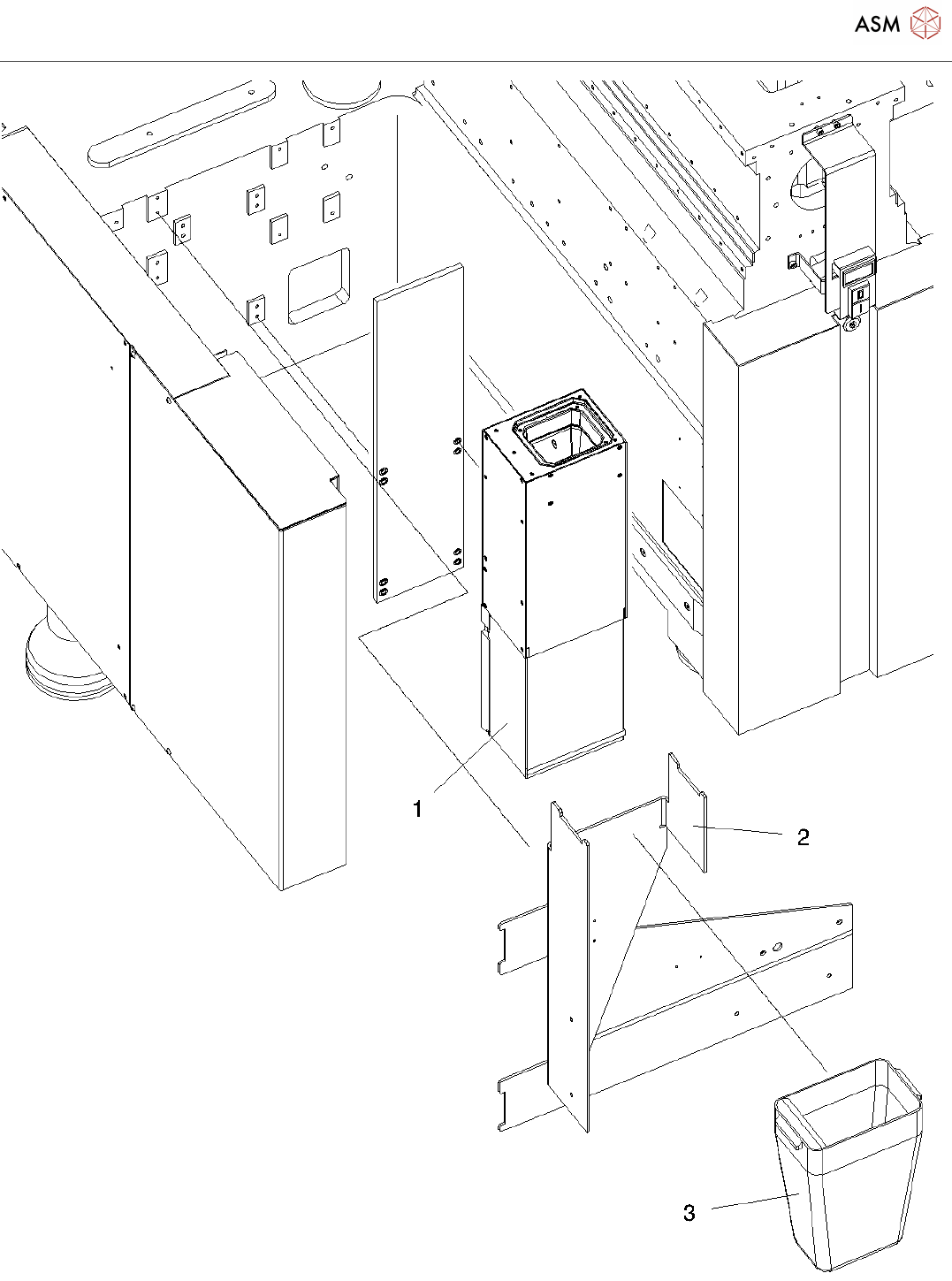 ASM

1

2

3