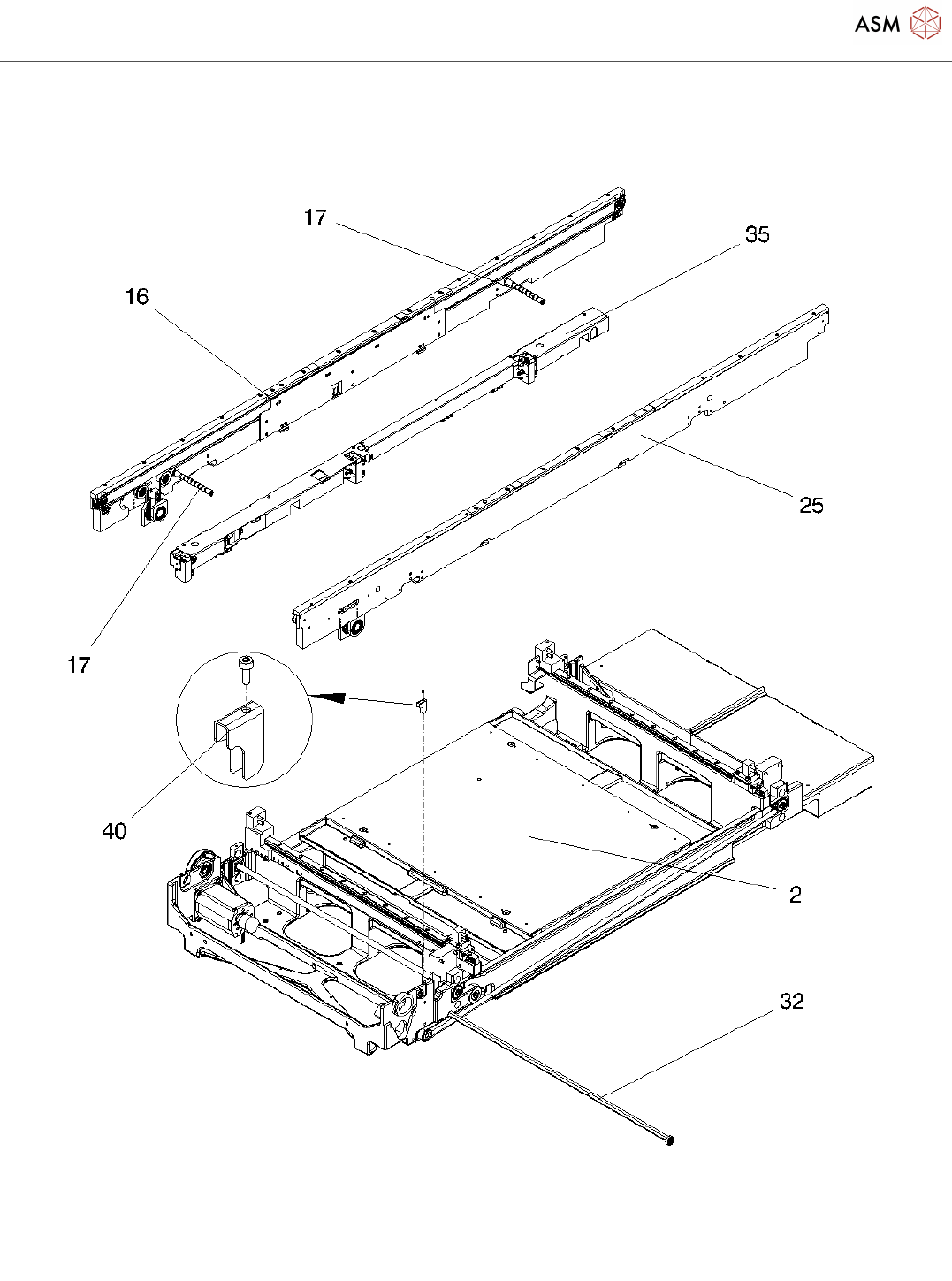 ASM

17

35

16

25

17

40

2

32