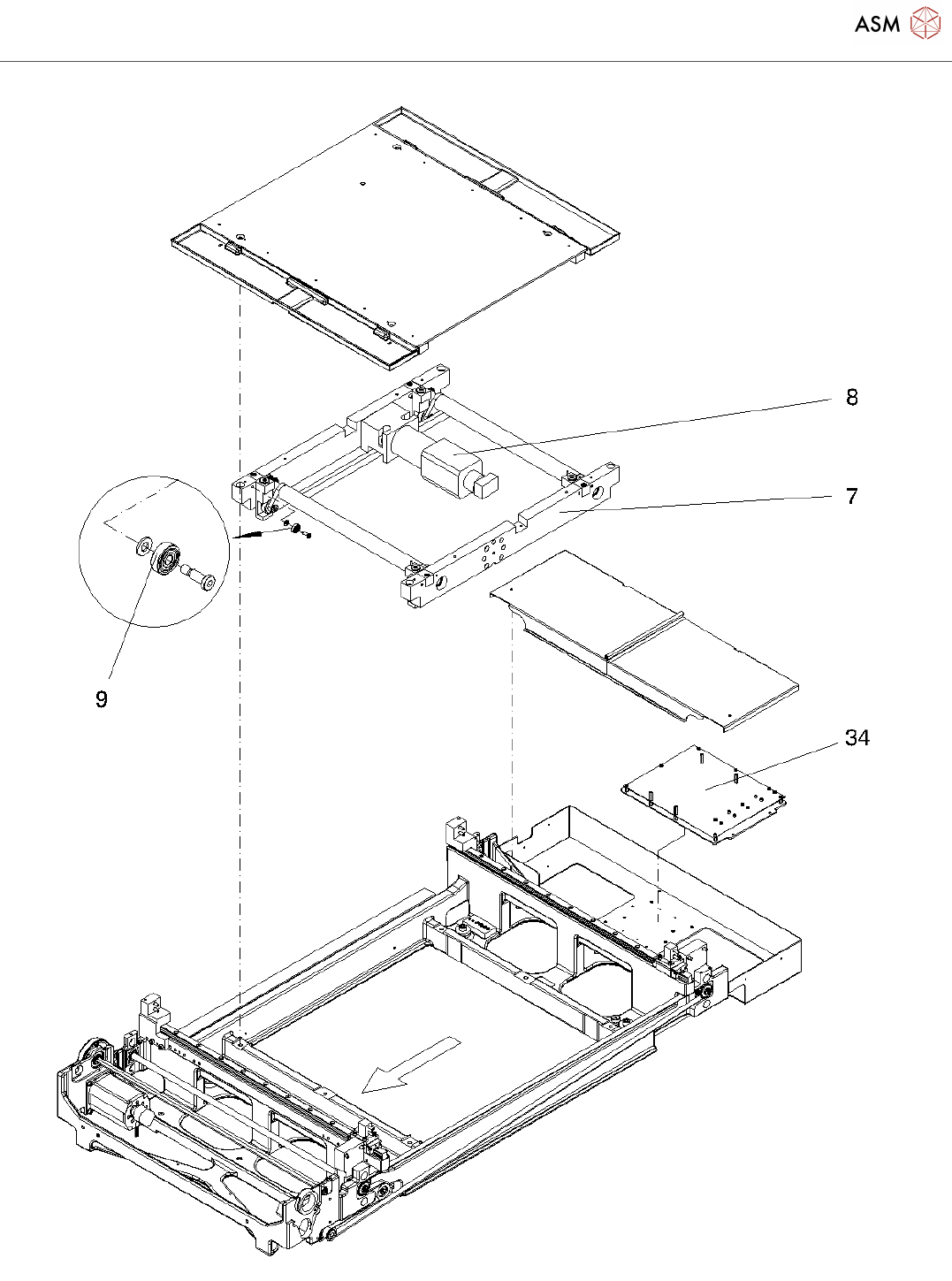 ASM

8

7

9

34