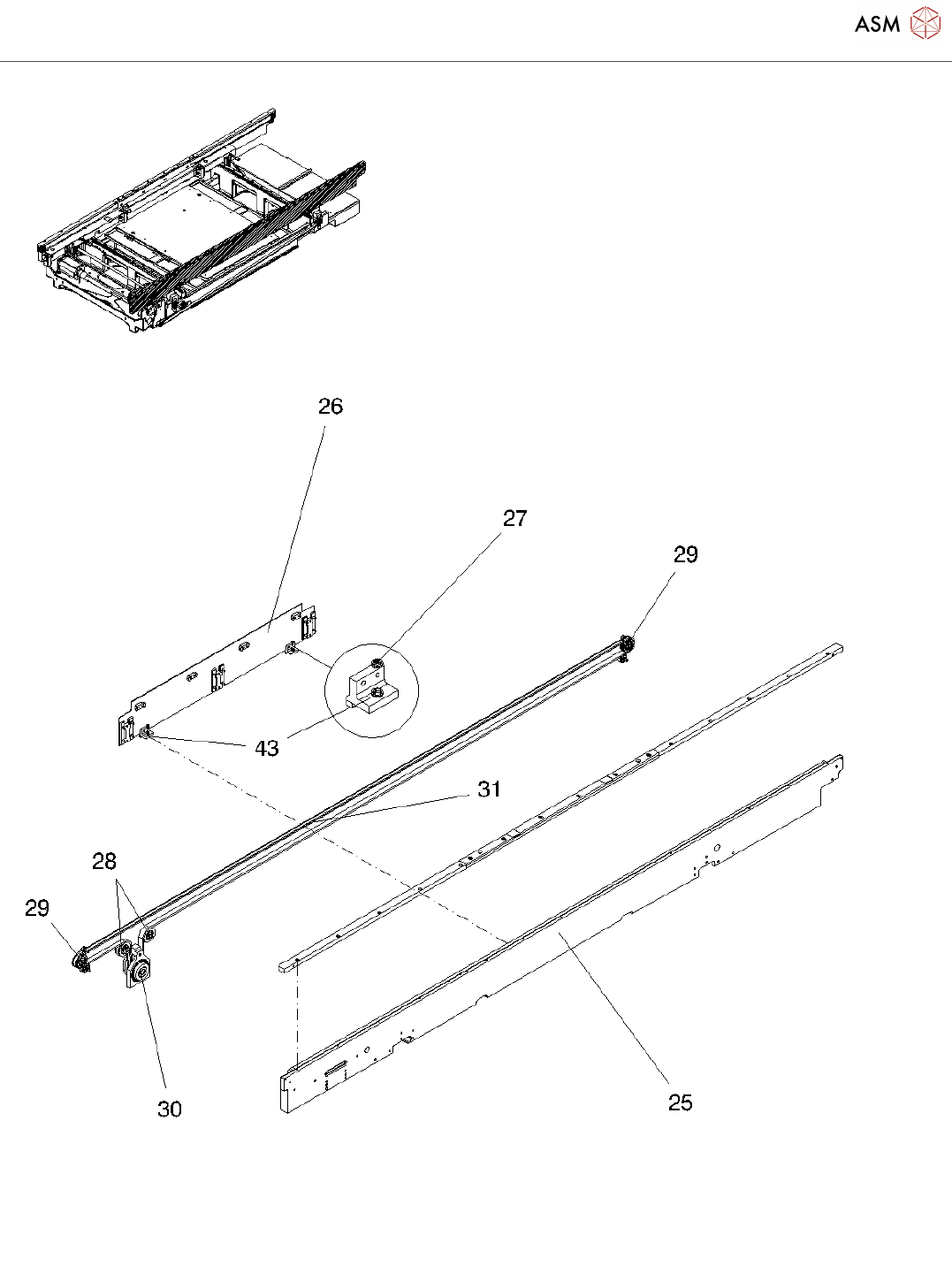 ASM

26

27

29

43

31

28

29

30

25