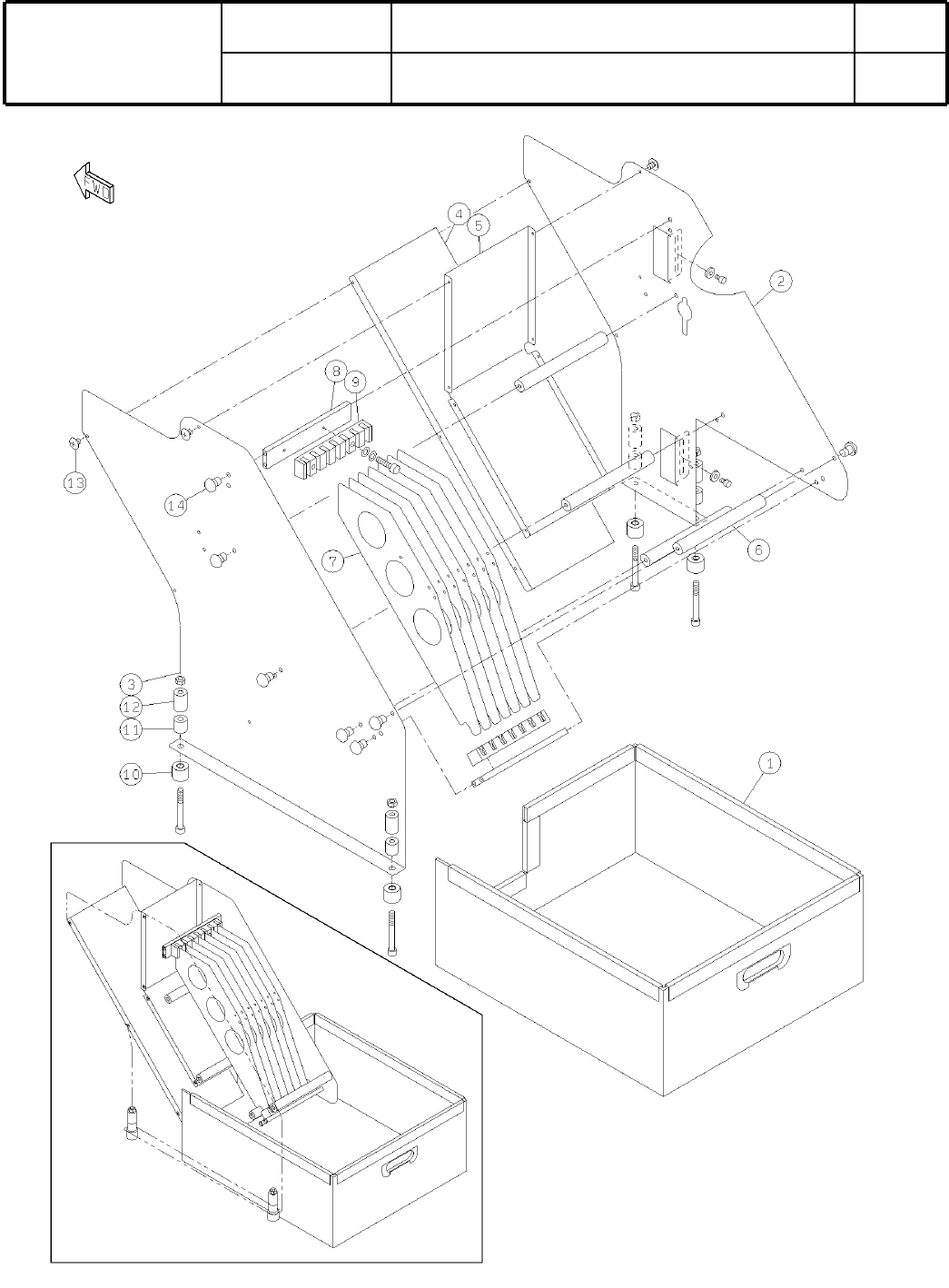 FWD

4
5
2
8
9
13
14
7
6
3
12
11
10
1