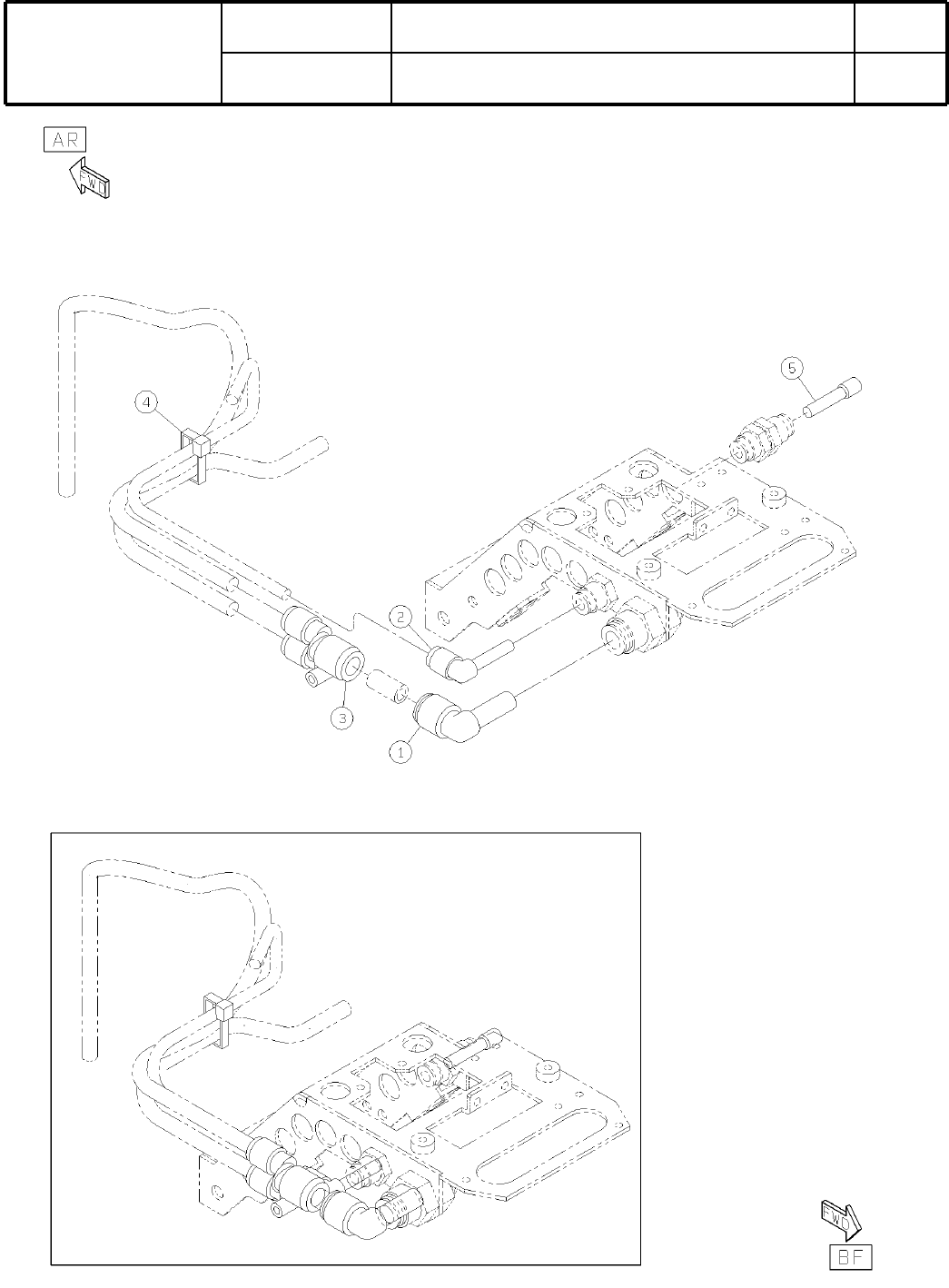 AR

FWD

4

5

2

3

1

FWD

BF