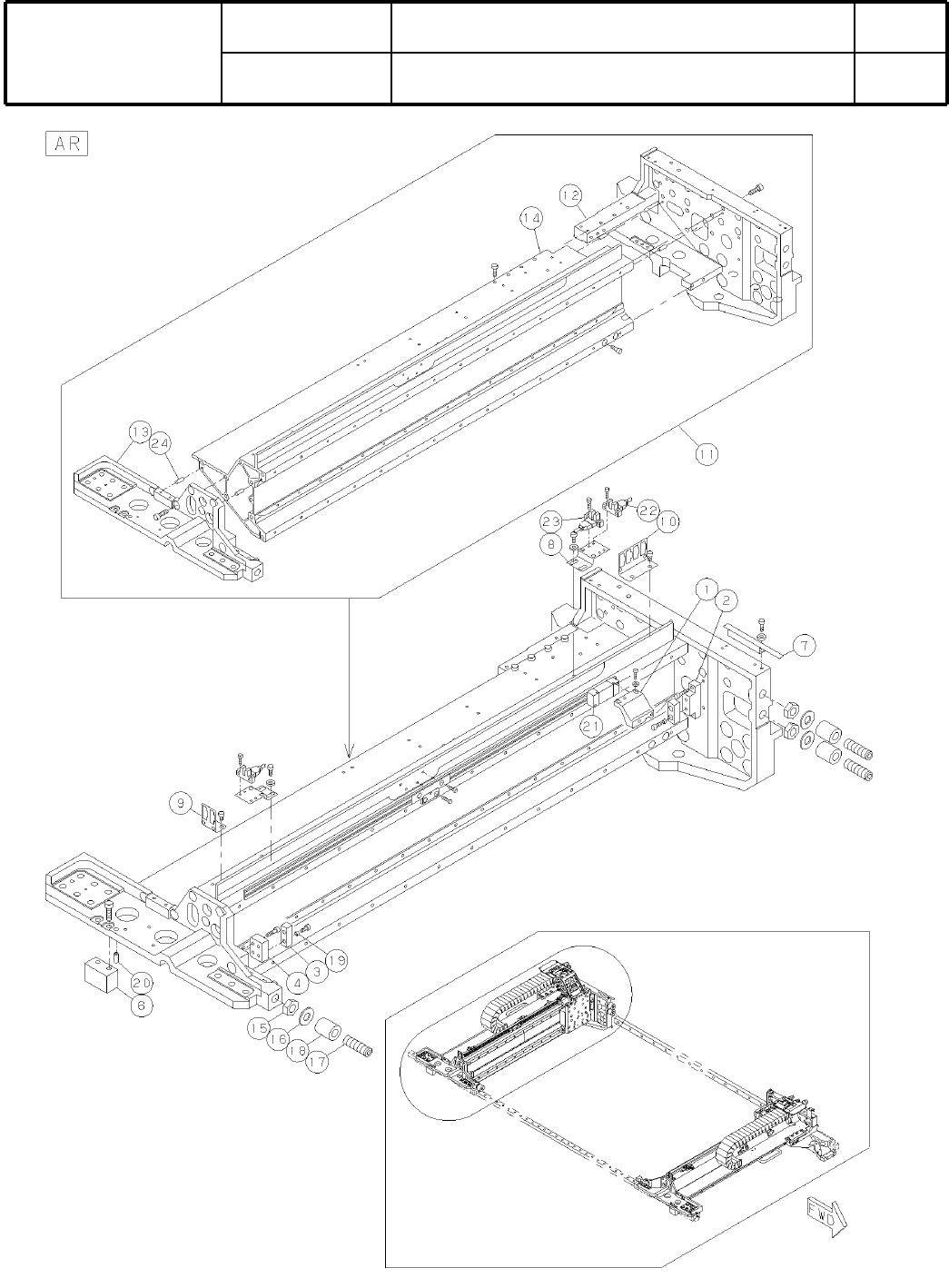 AR

12
14
13
24
11
23
22
10
8
1
2
7
21
9
19
3
4
20
6
15
16
18
17

FWD