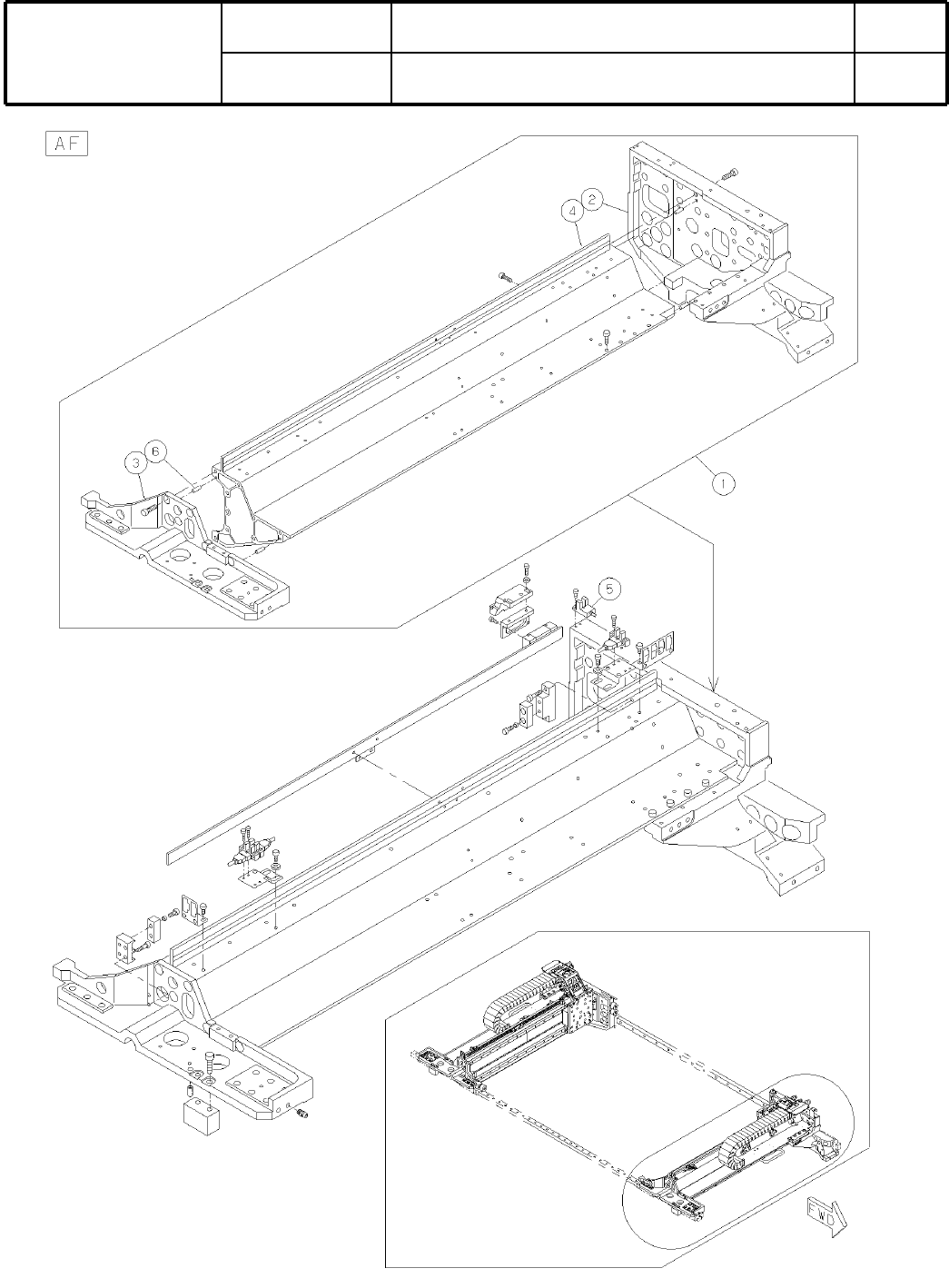 AF

4 2

3 6

1

5

FWD