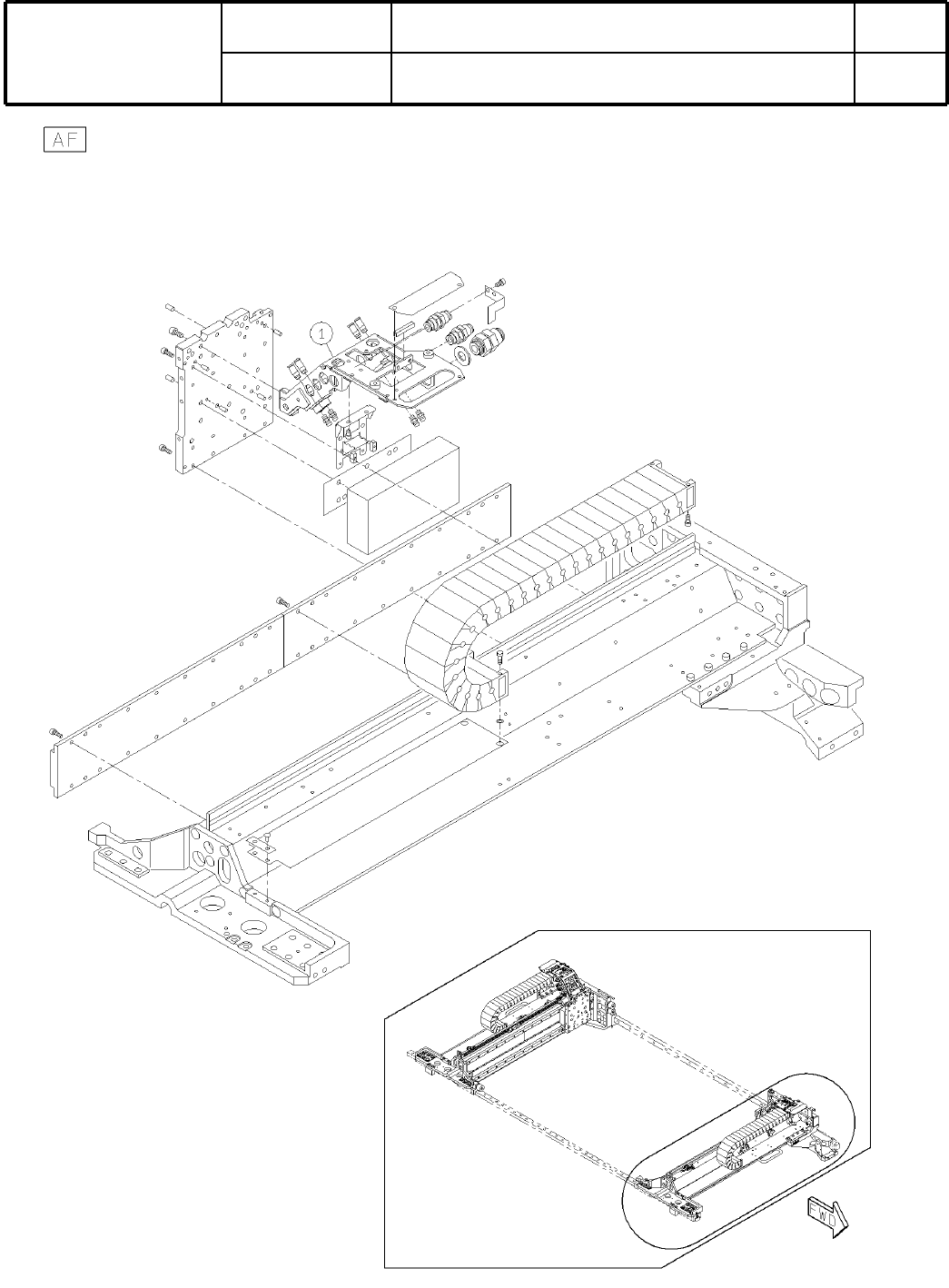 AF

1

FWD