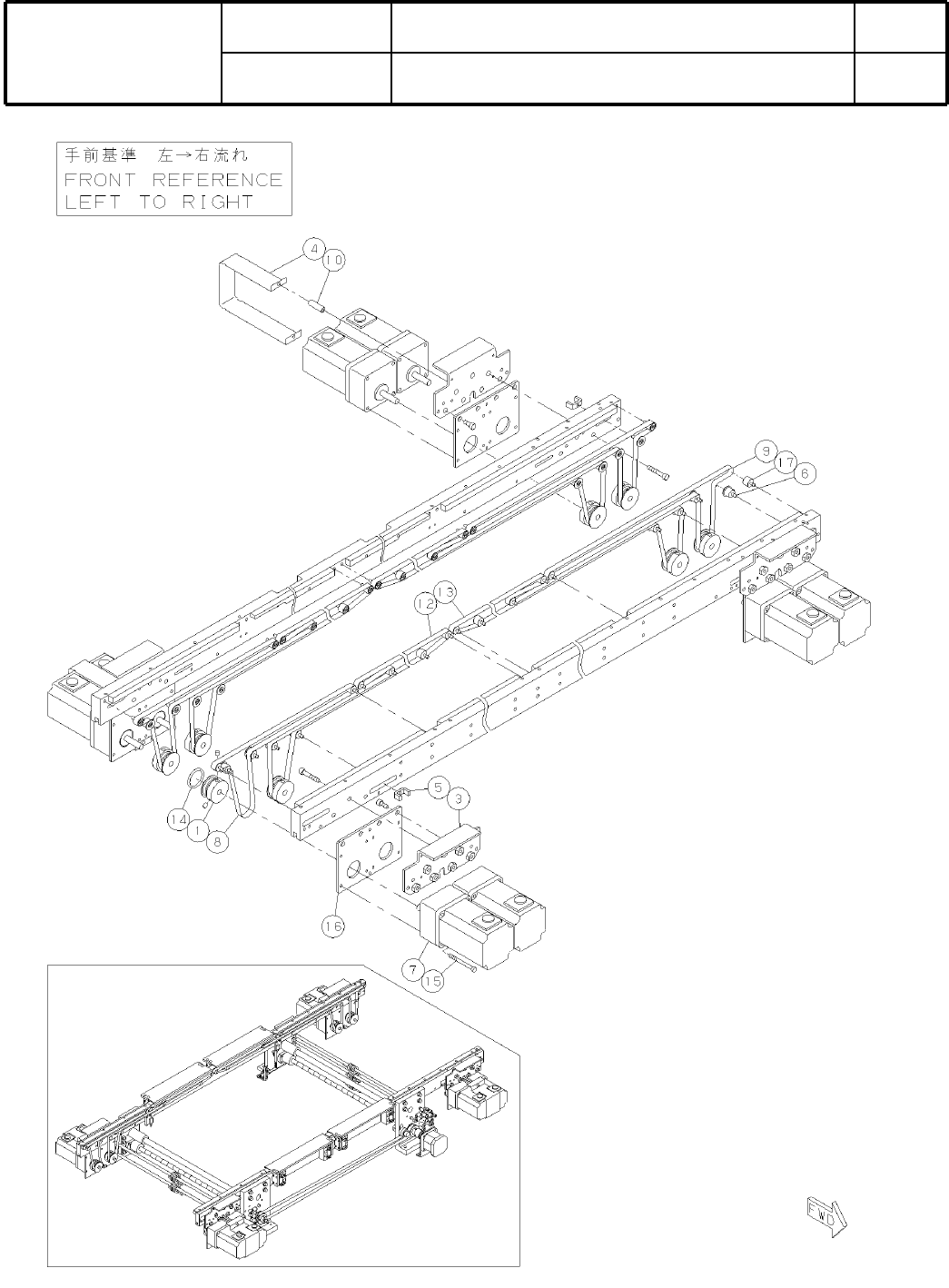 手前基準　左→右流れ
FRONT REFERENCE
LEFT TO RIGHT

4
10
9
17
6
13
12
5
3
14
1
8
16
7
15
FWD