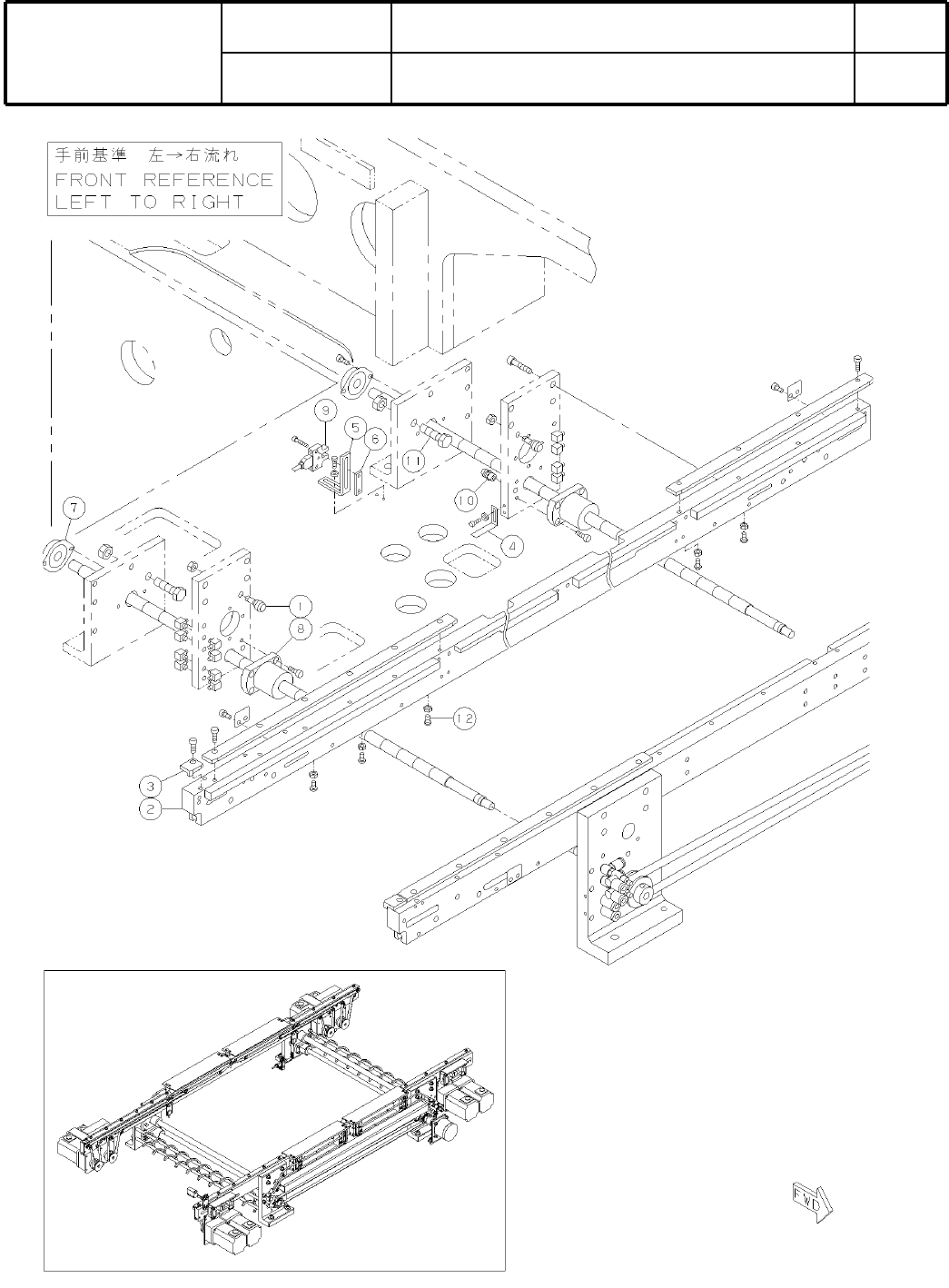 手前基準　左→右流れ
FRONT REFERENCE
LEFT TO RIGHT

9
5
6
11
10
4
7
1
8
12
3
2

FWD