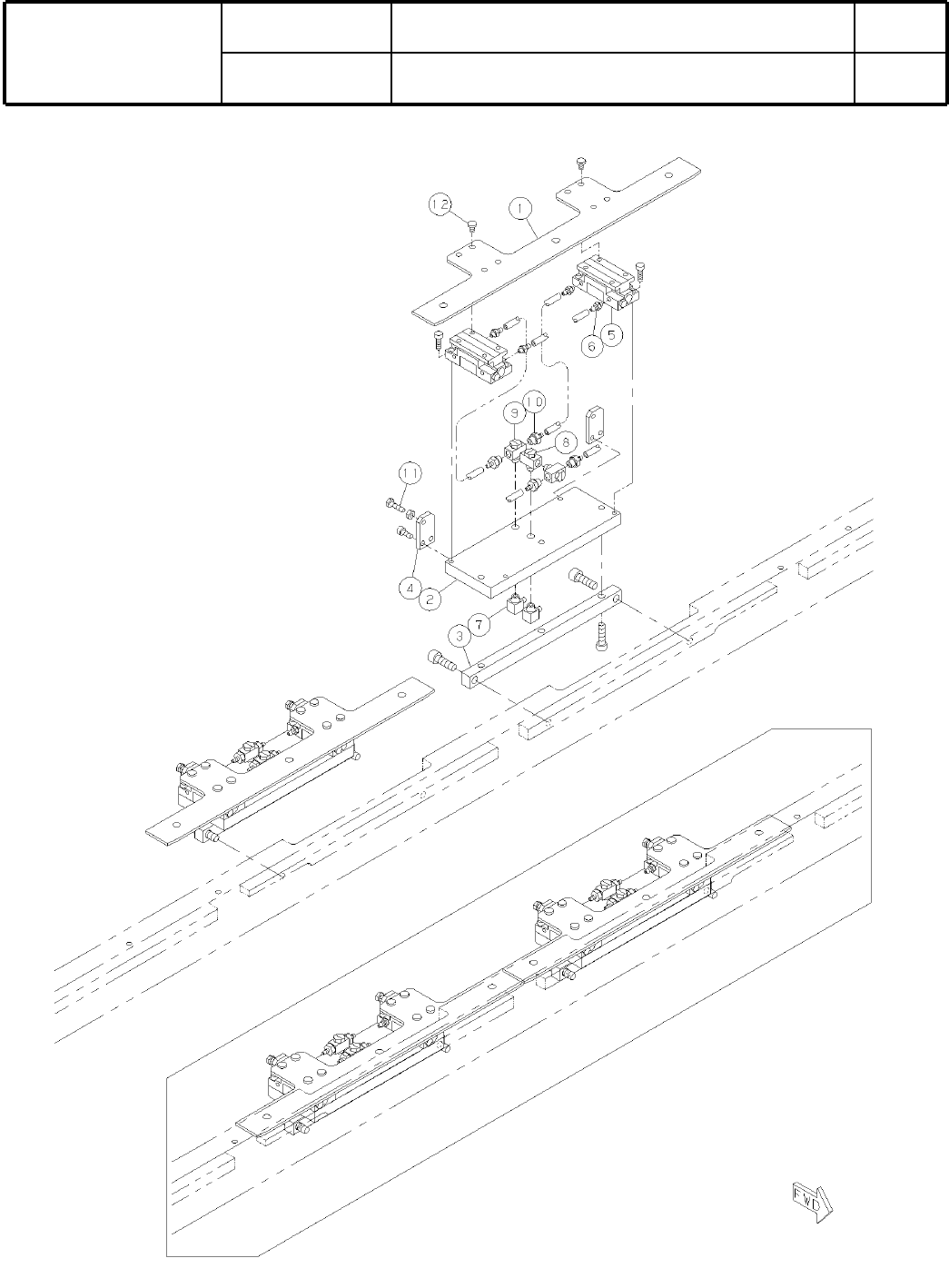 12
1
6
5
9
10
8
11
4
2
7
3
FWD