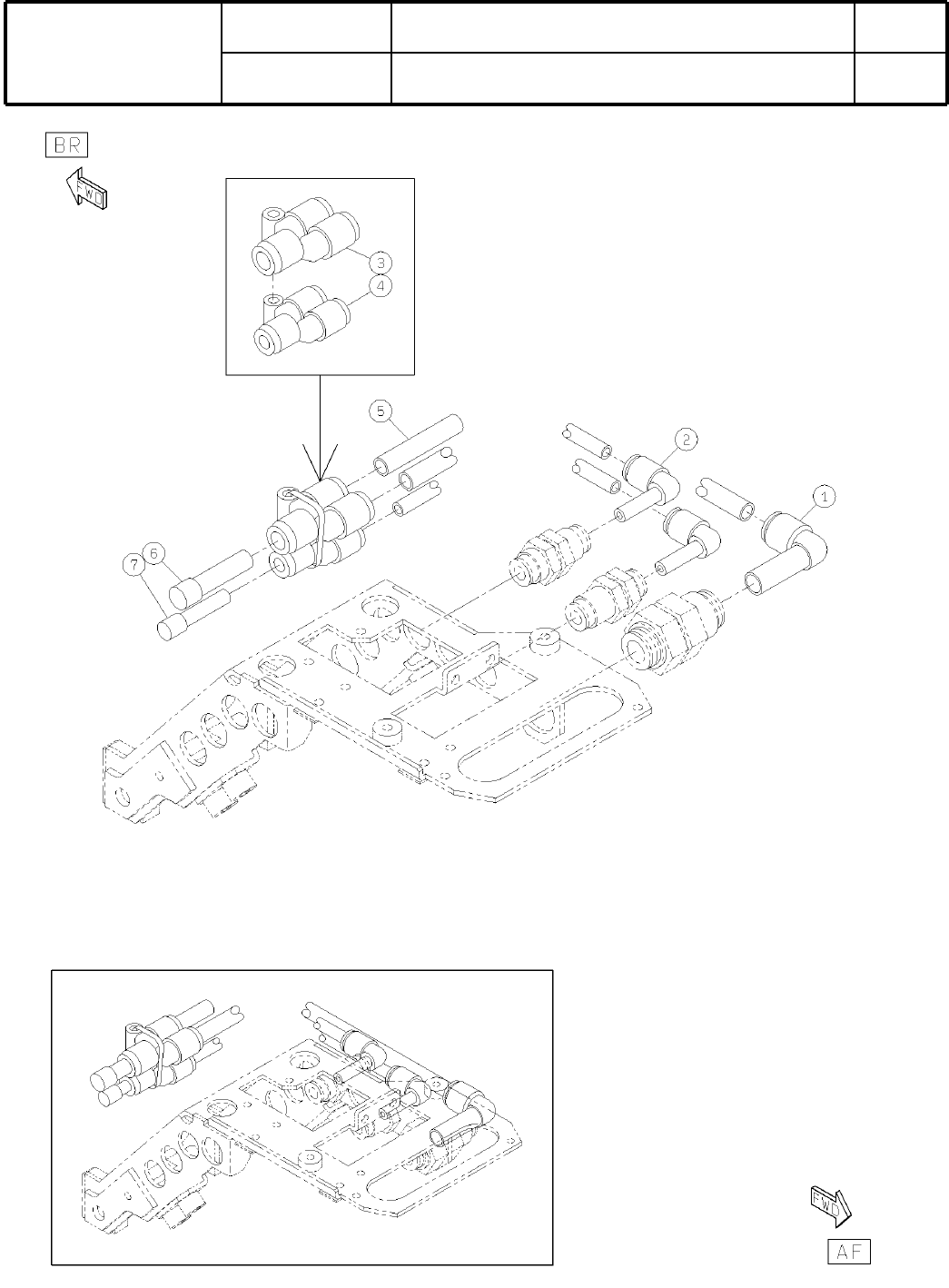 BR

FWD

3
4
5
2
1
6
7

FWD

AF