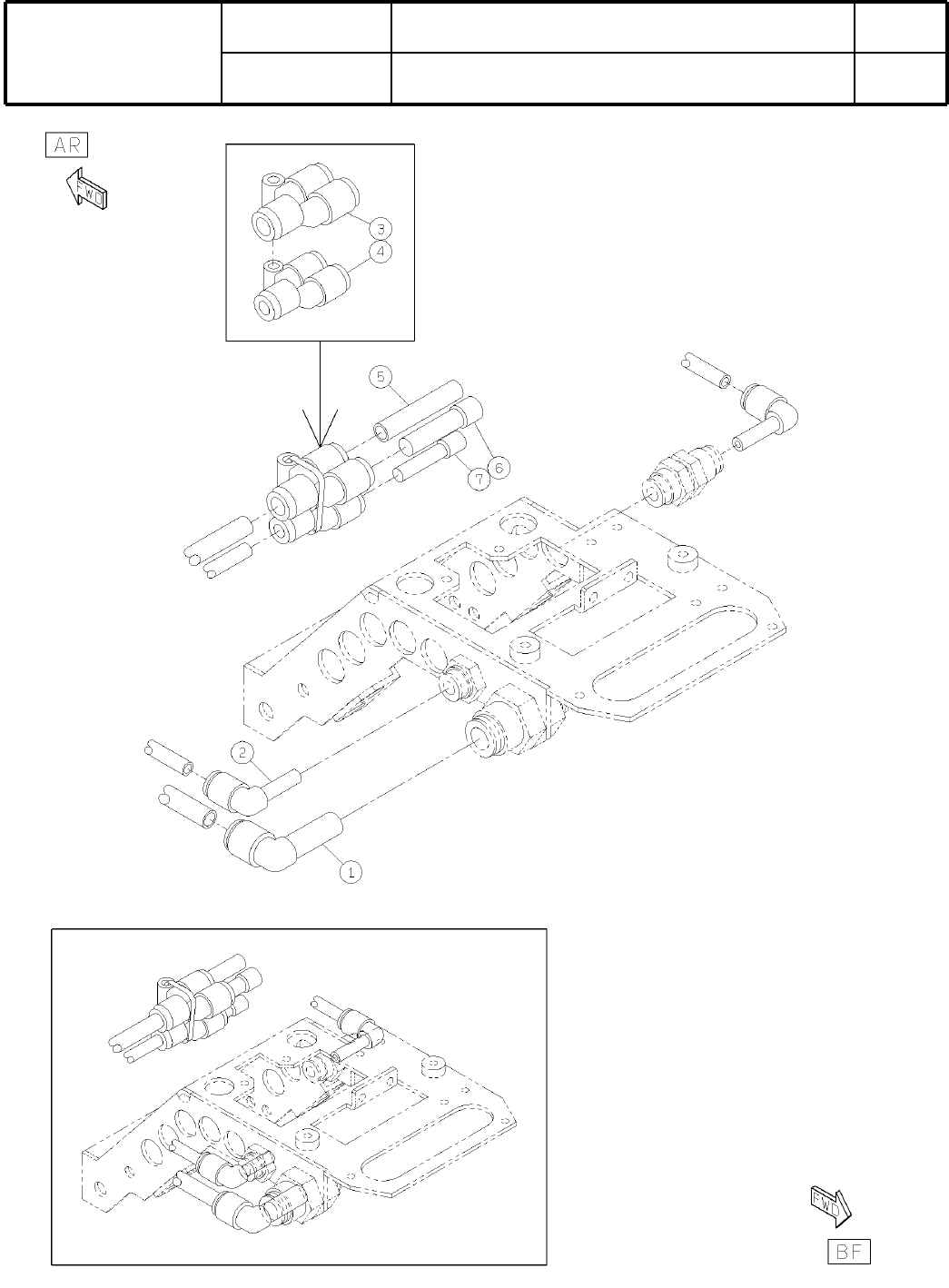 AR

FWD

3
4
5
6
7
2
1

FWD

BF