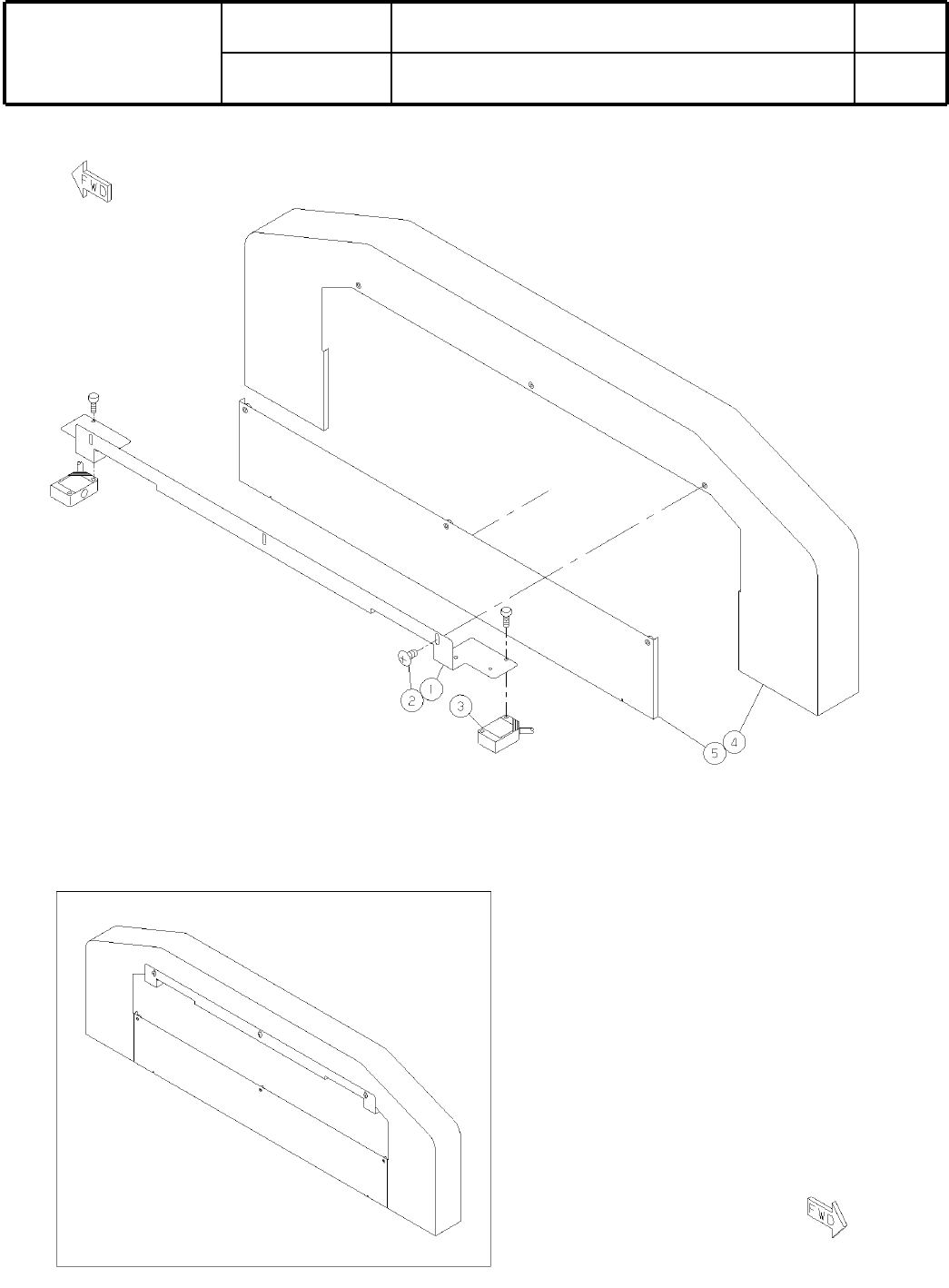 FWD

2
1
3
5
4

FWD