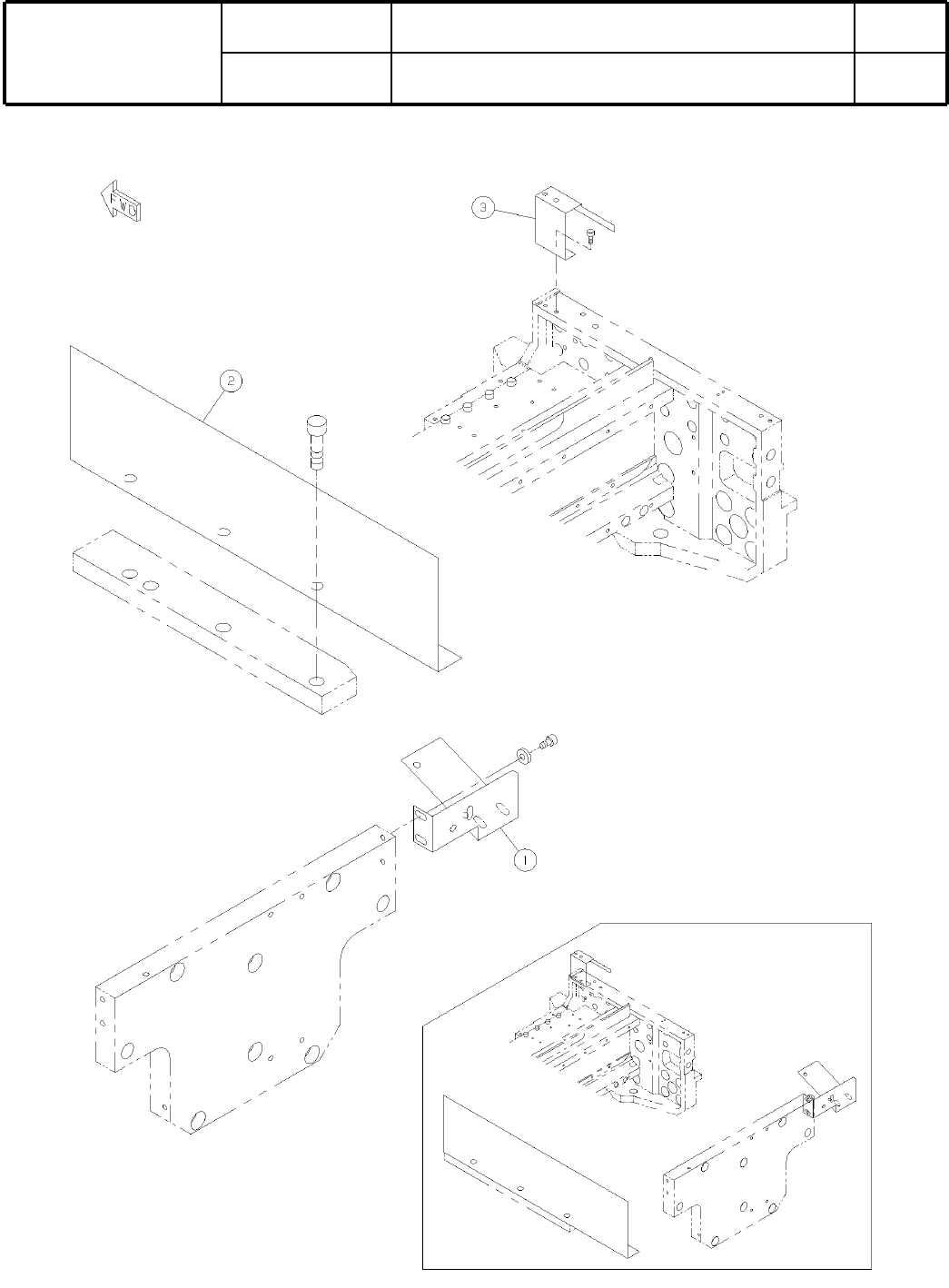 FWD

3

2

1