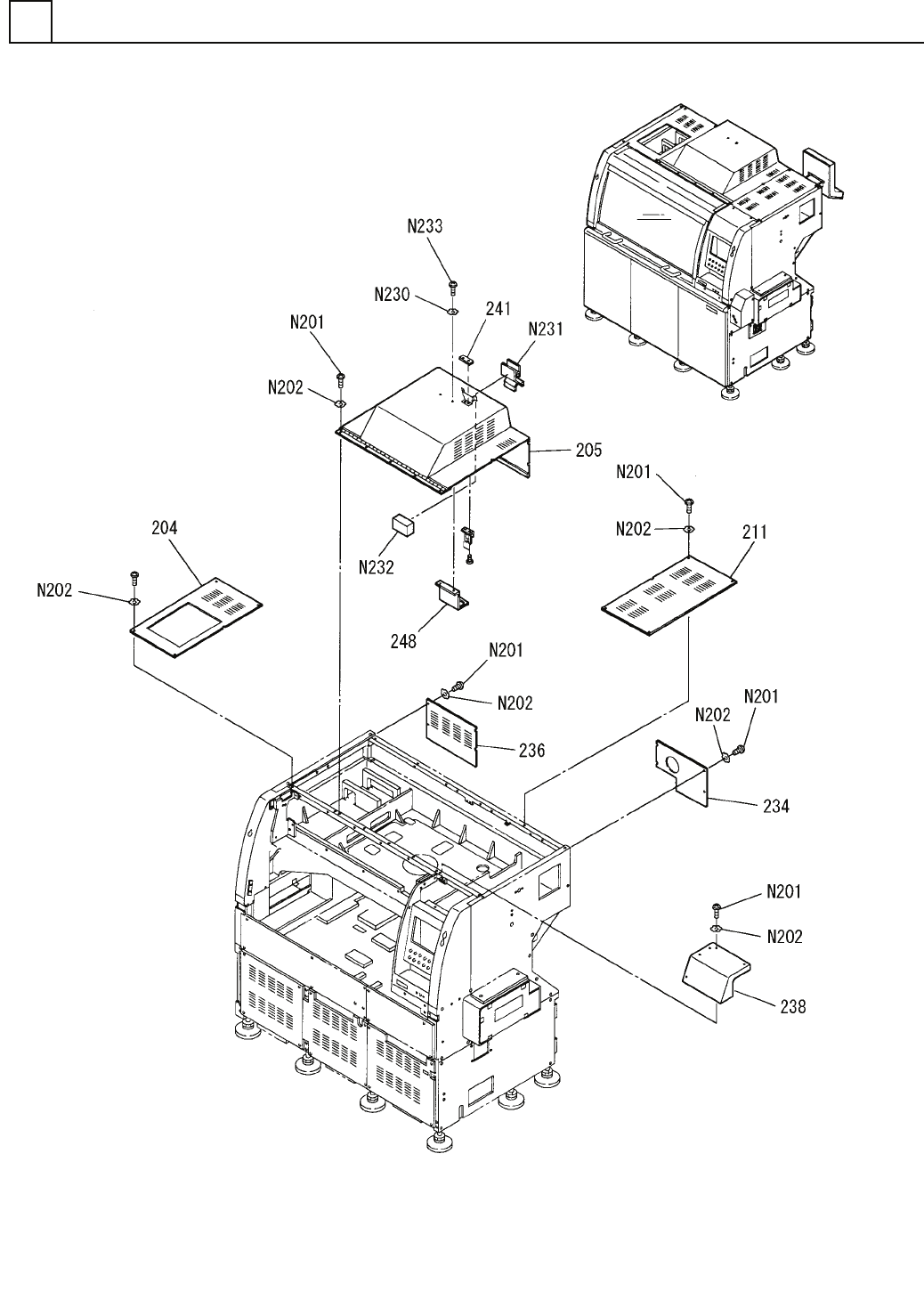 N233
N230
241
N231
N201
N202
205
N201
N202
211
204
N232
N202
248
N201
N202
236
N202
N201
234
N201
N202
238