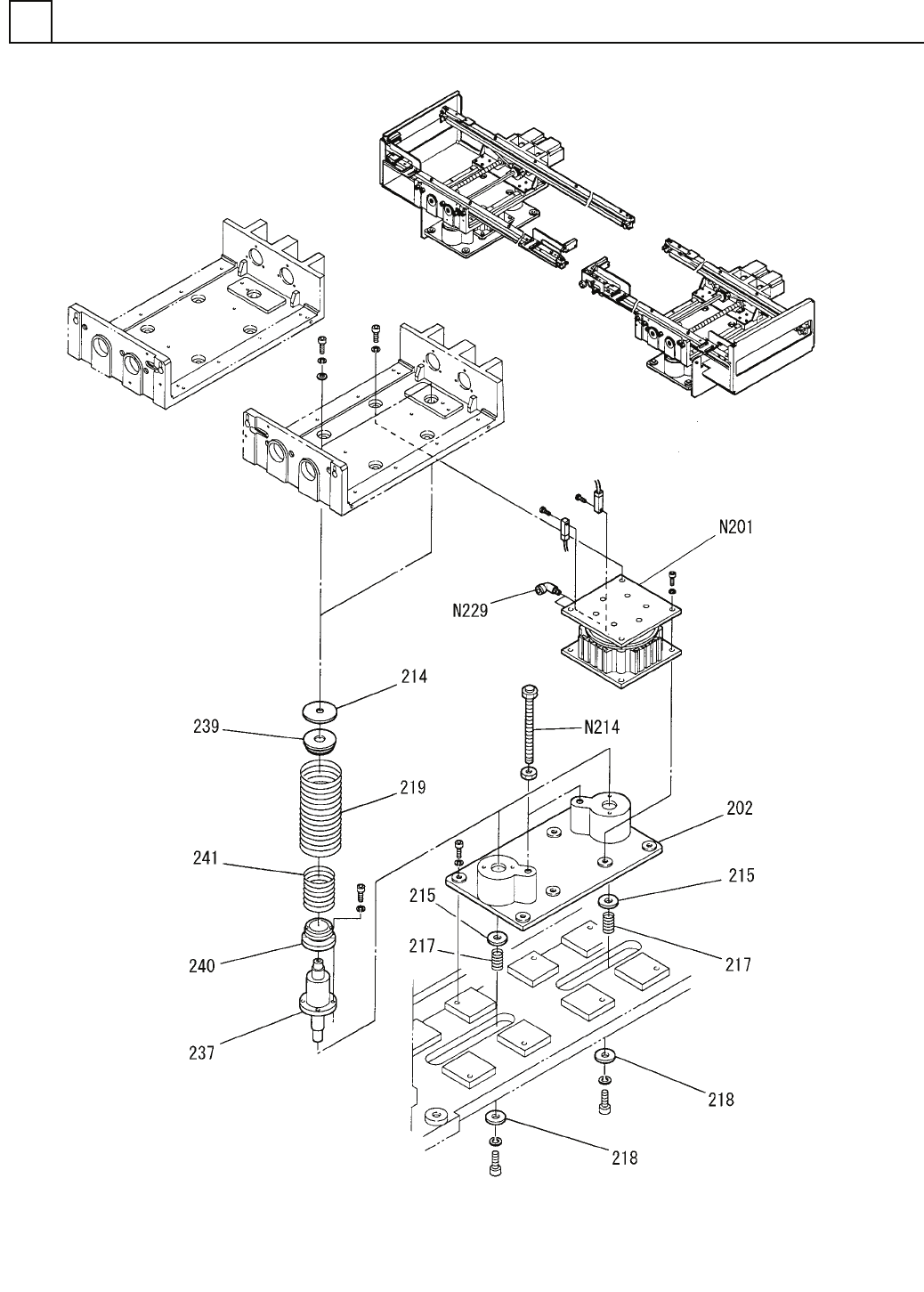 N201
N229
214
239
N214
219
202
241
215
215
217
240
217
237
218
218