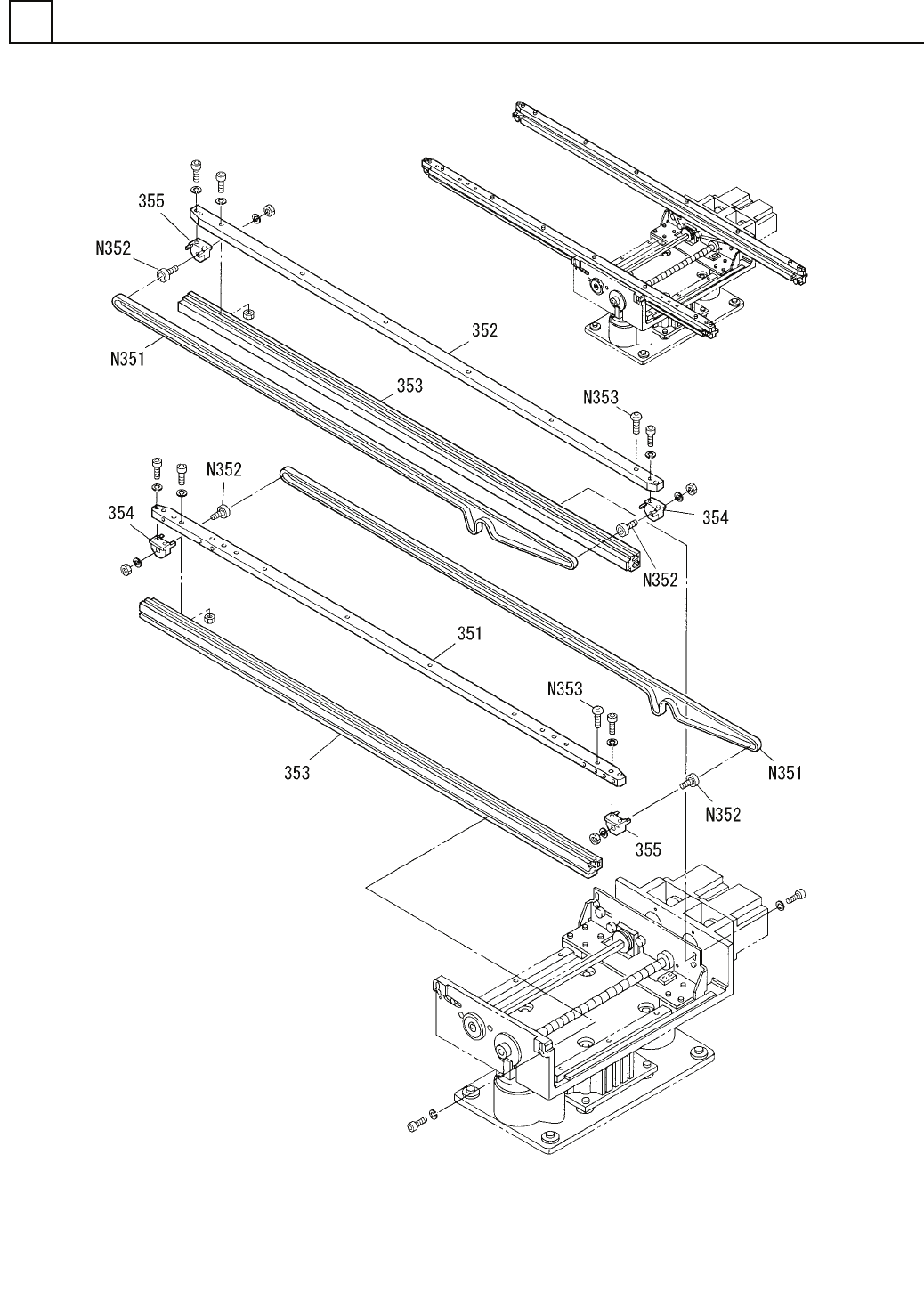 355
N352
N351
352
353
N353
N352
354
354
N352
351
N353
353
N351
N352
355