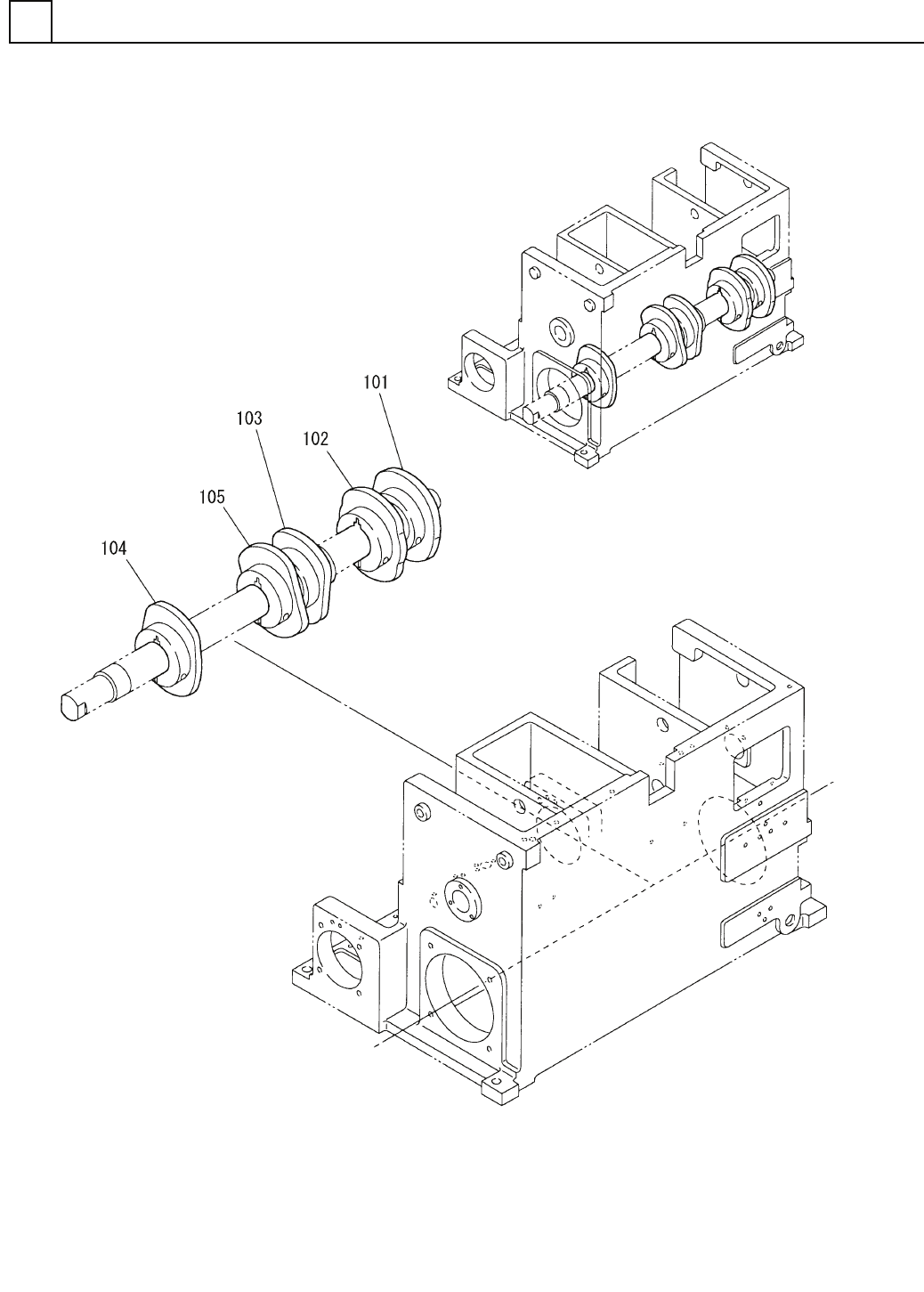 101
103
102
105
104