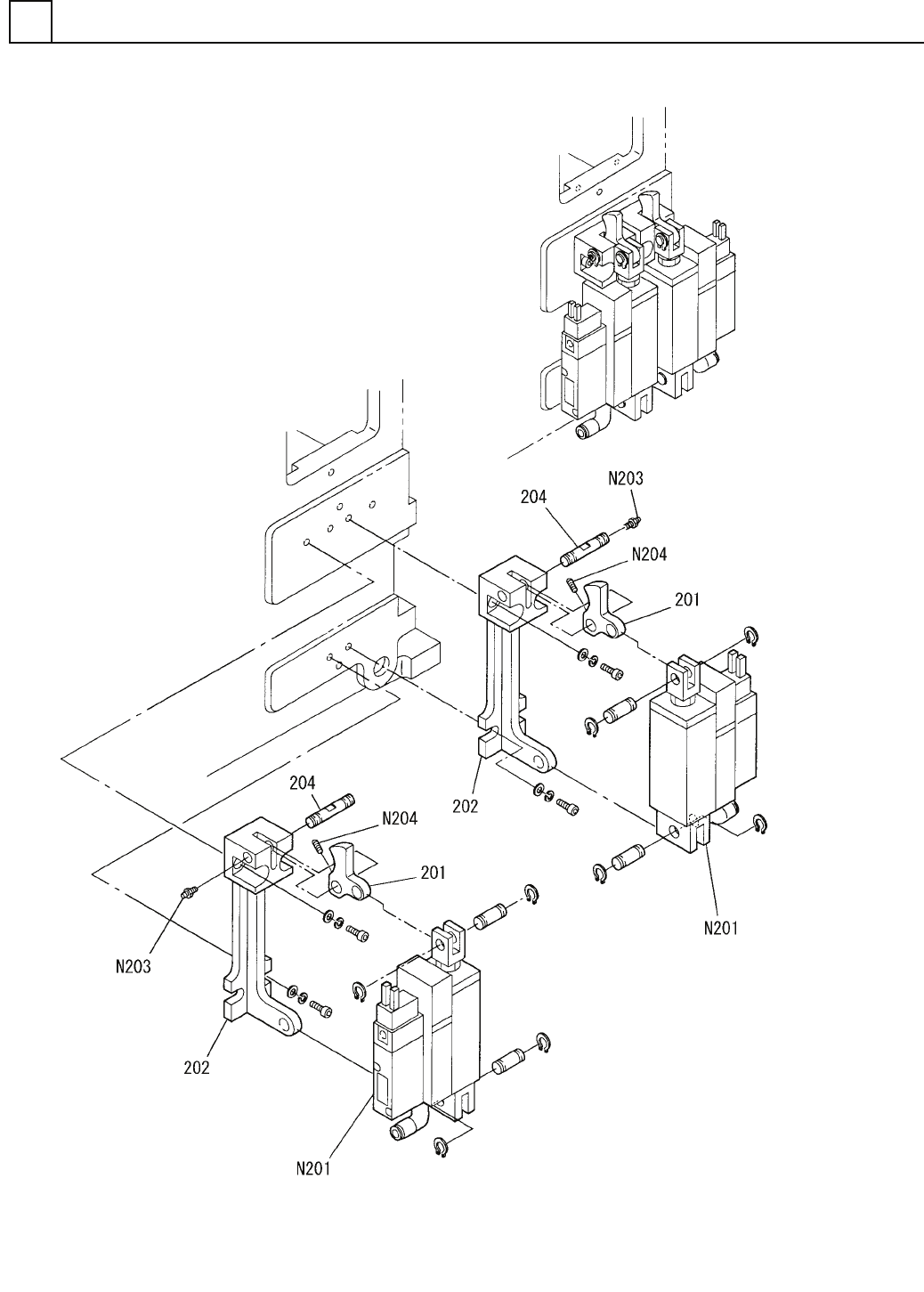 N203
204
N204
201
202
N201
204
N204
201
N203
202
N201