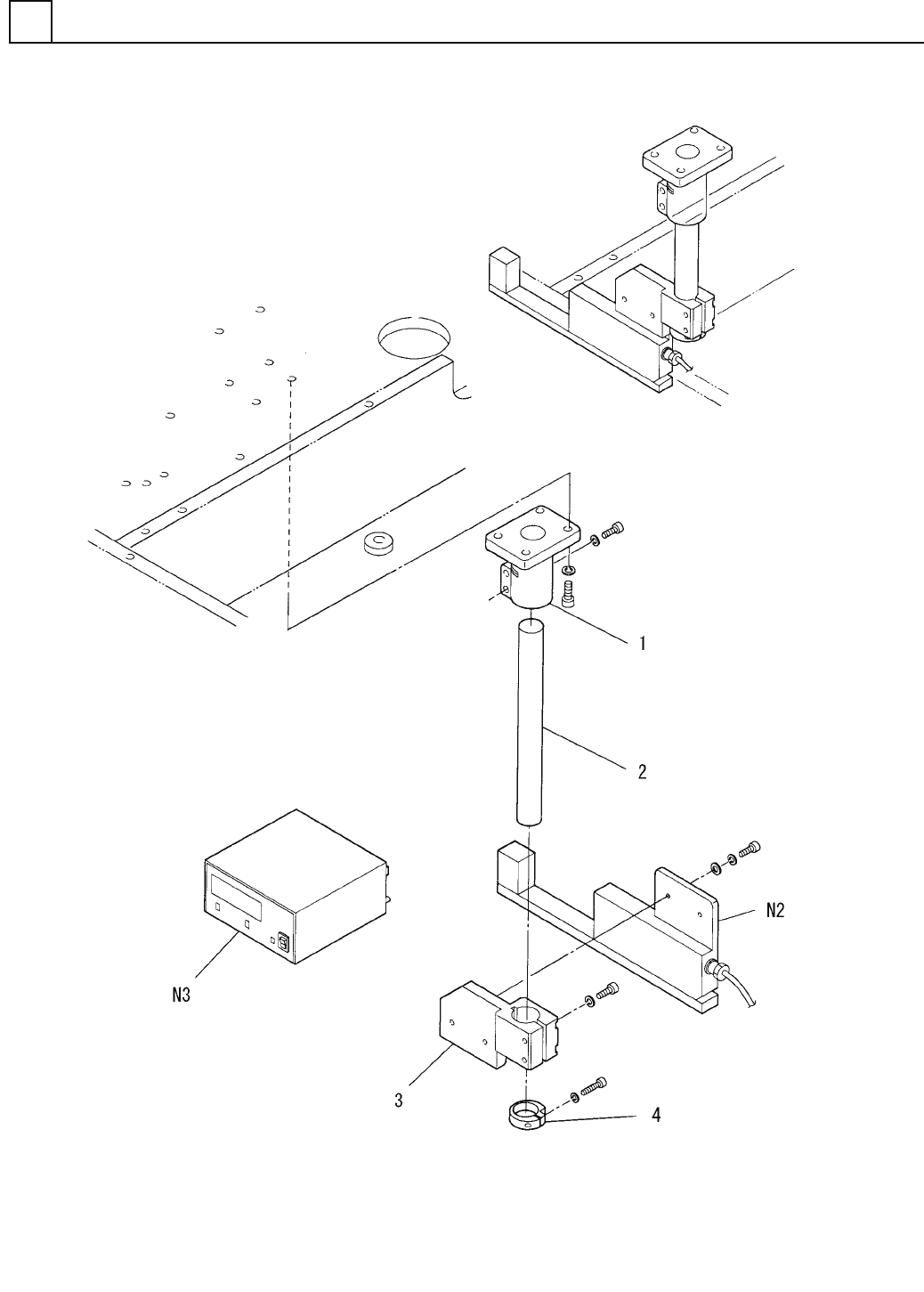 1

2

N2

N3

3

4