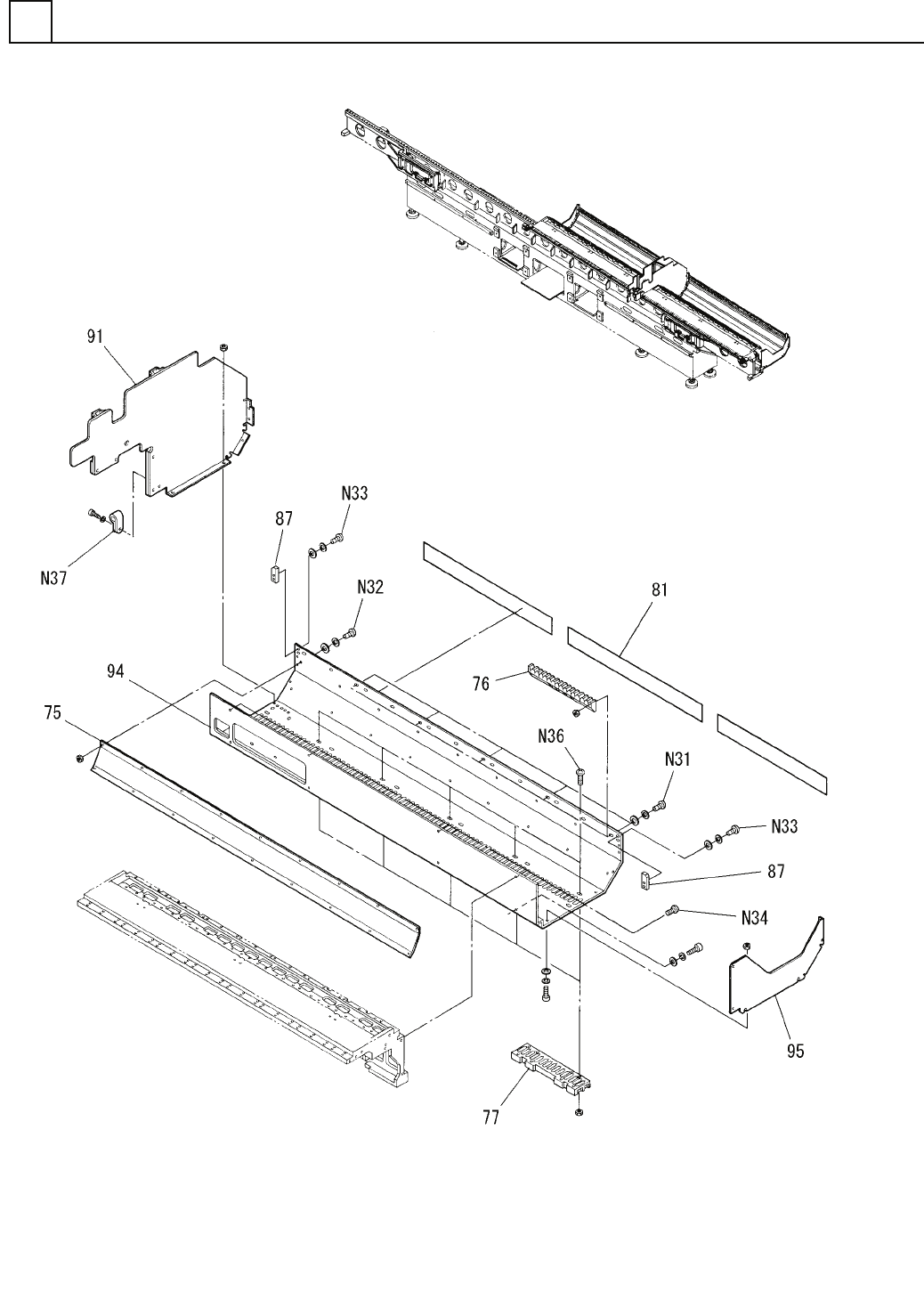 91

N33

87

N37

N32

81

94

76

75

N36

N31

N33

87

N34

95

77