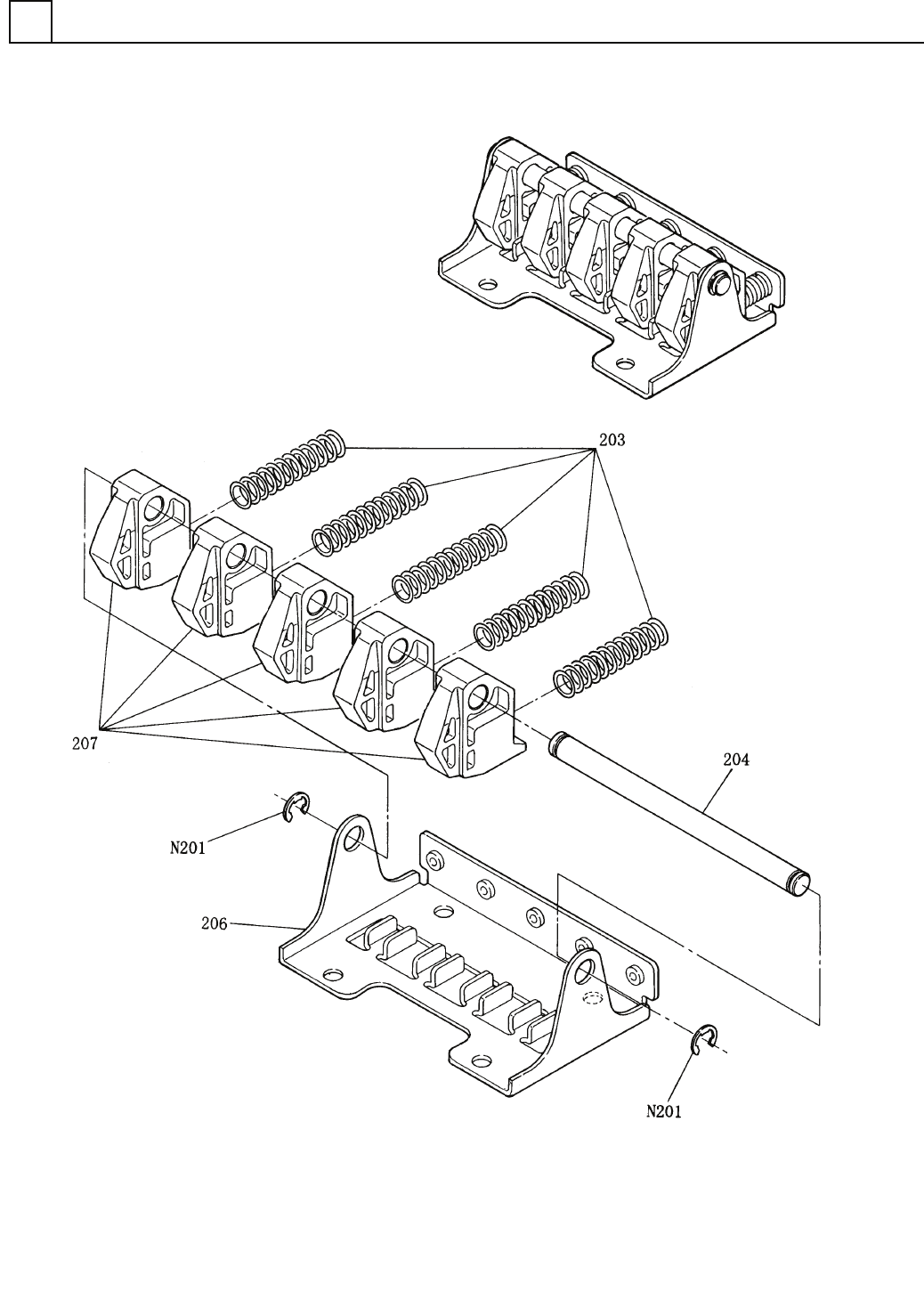 203

207

204

N201

206

N201