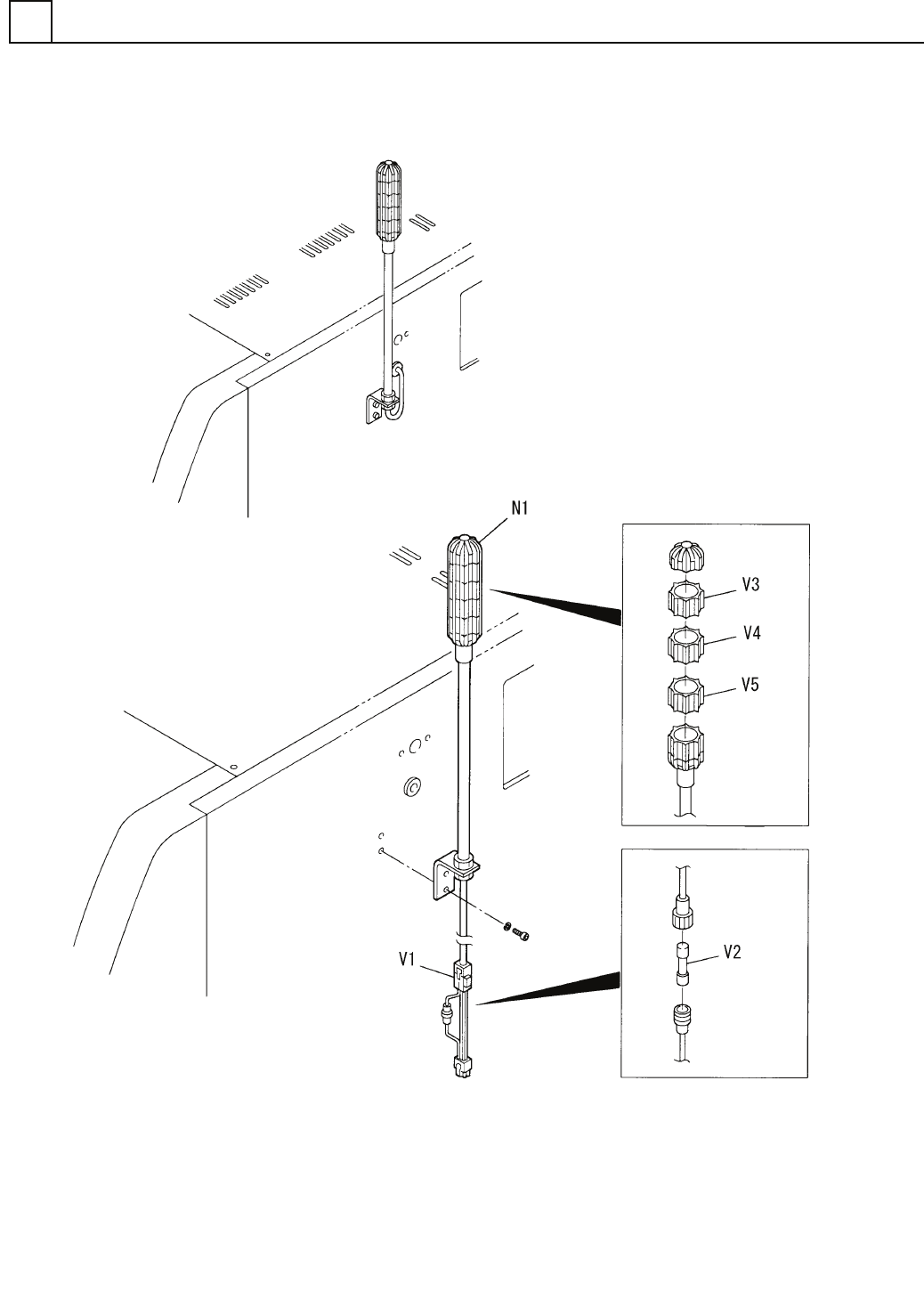 N1

V3

V4

V5

V1

V2