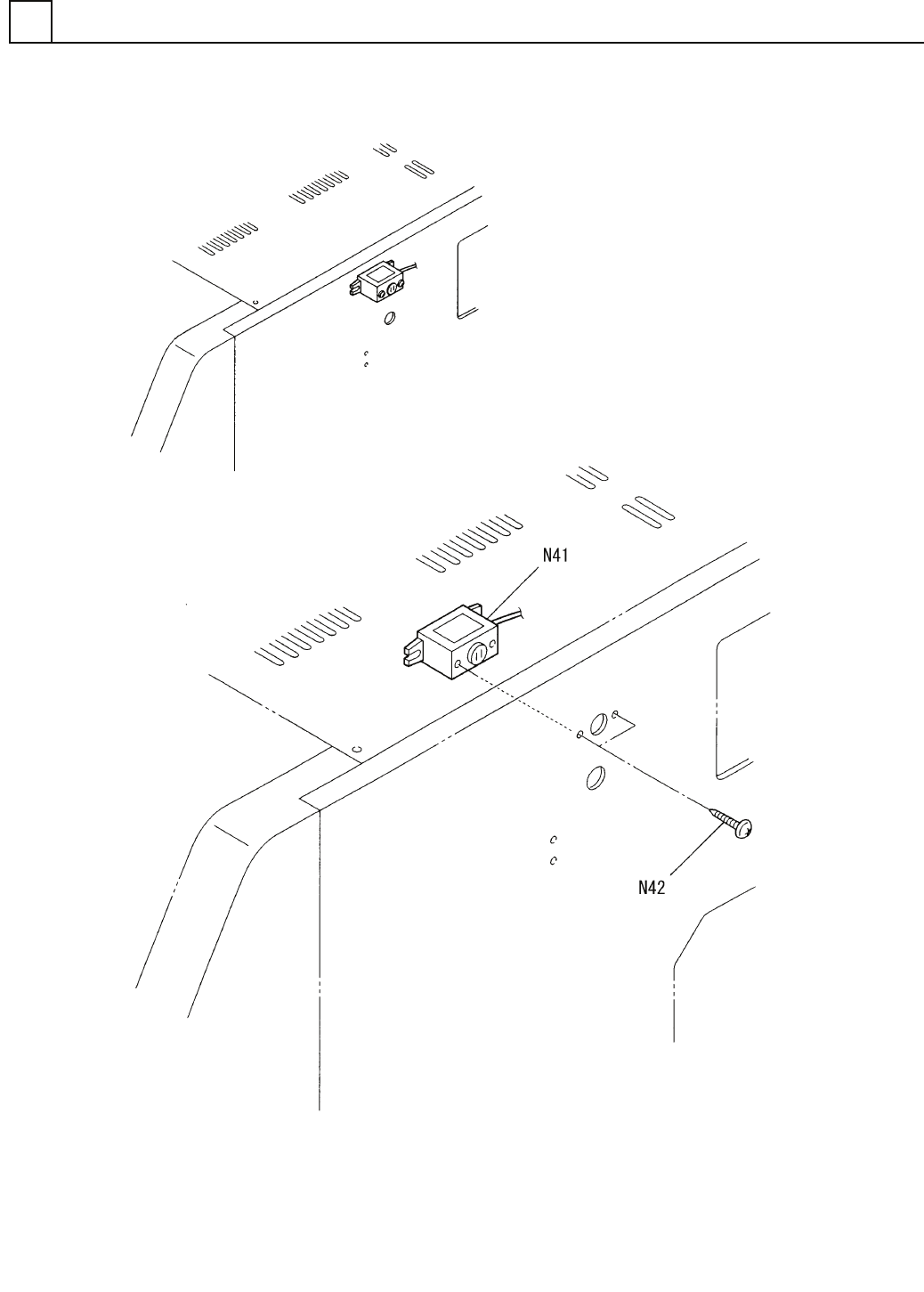 N41

N42