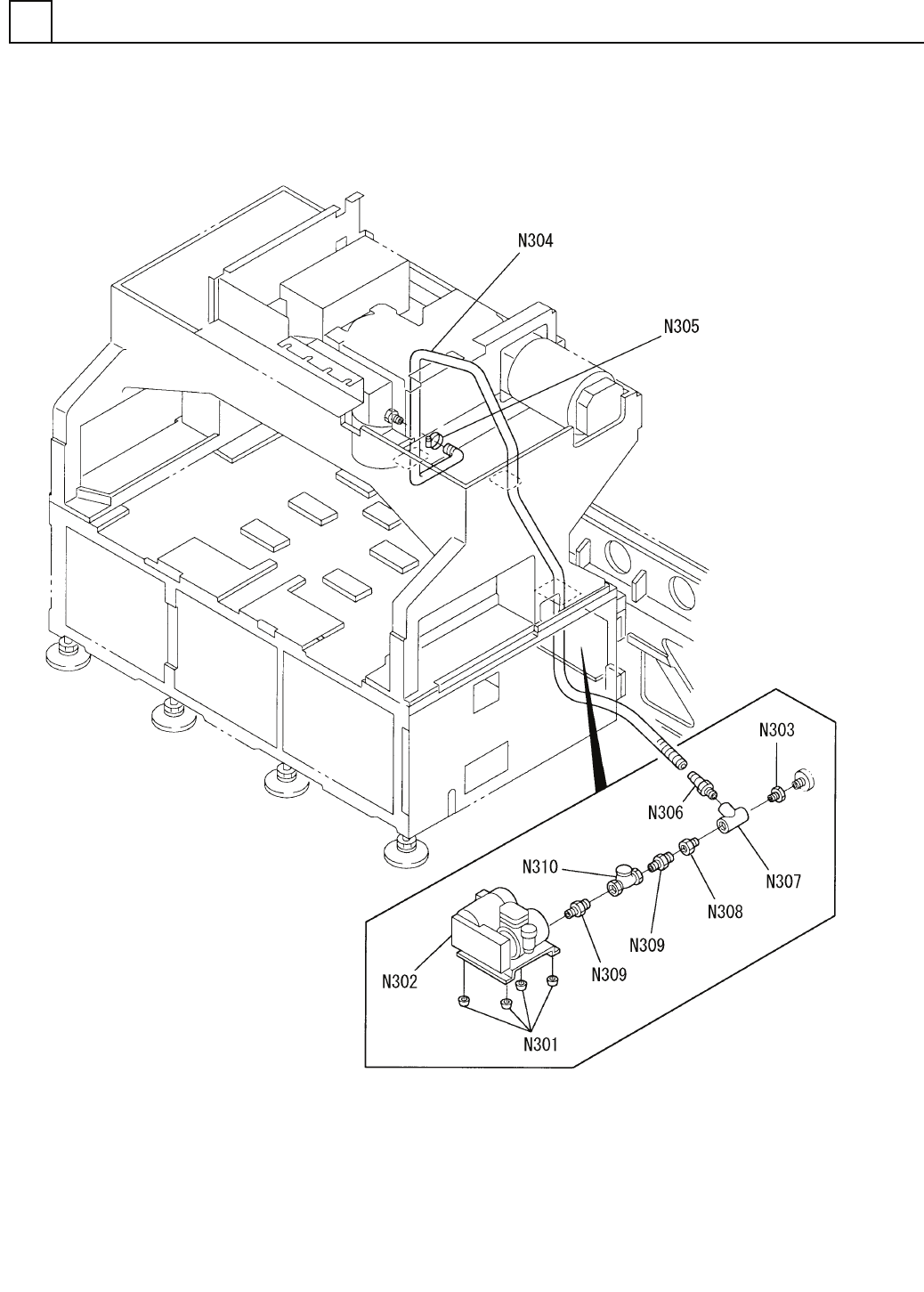 N304
N305
N303
N306
N307
N310
N308
N309
N309
N302
N301