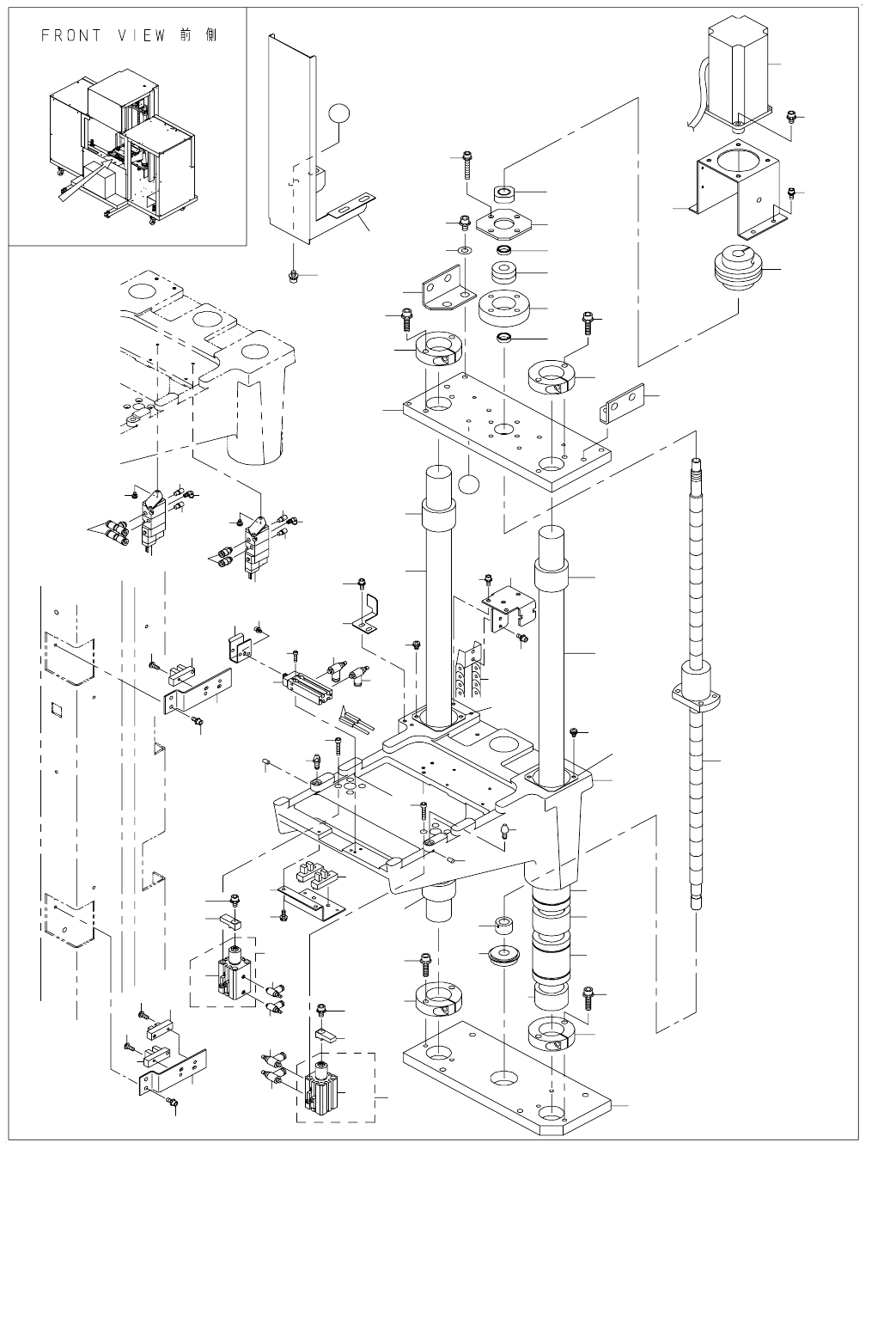 FRONT VIEW 前側