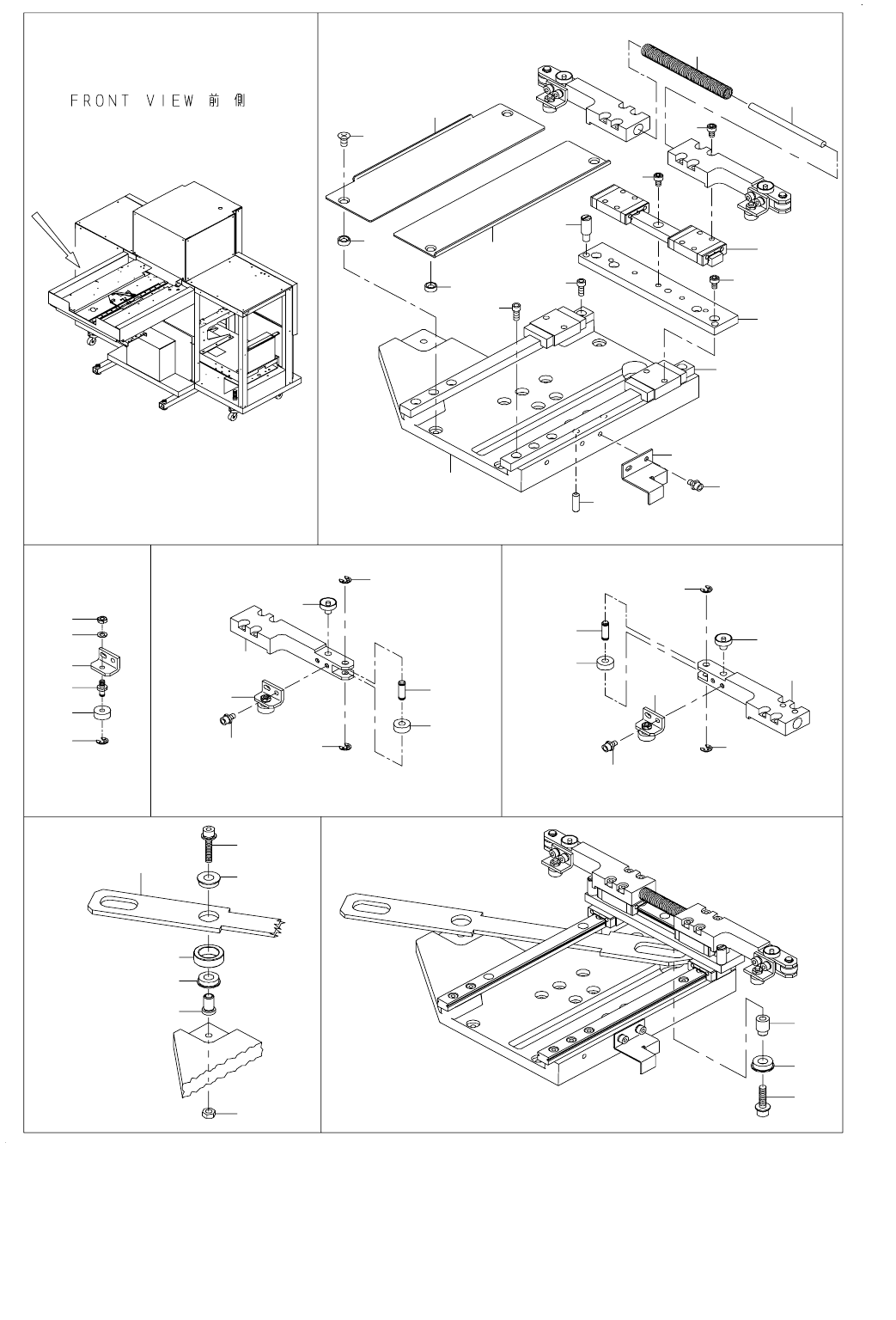 FRONT VIEW 前側