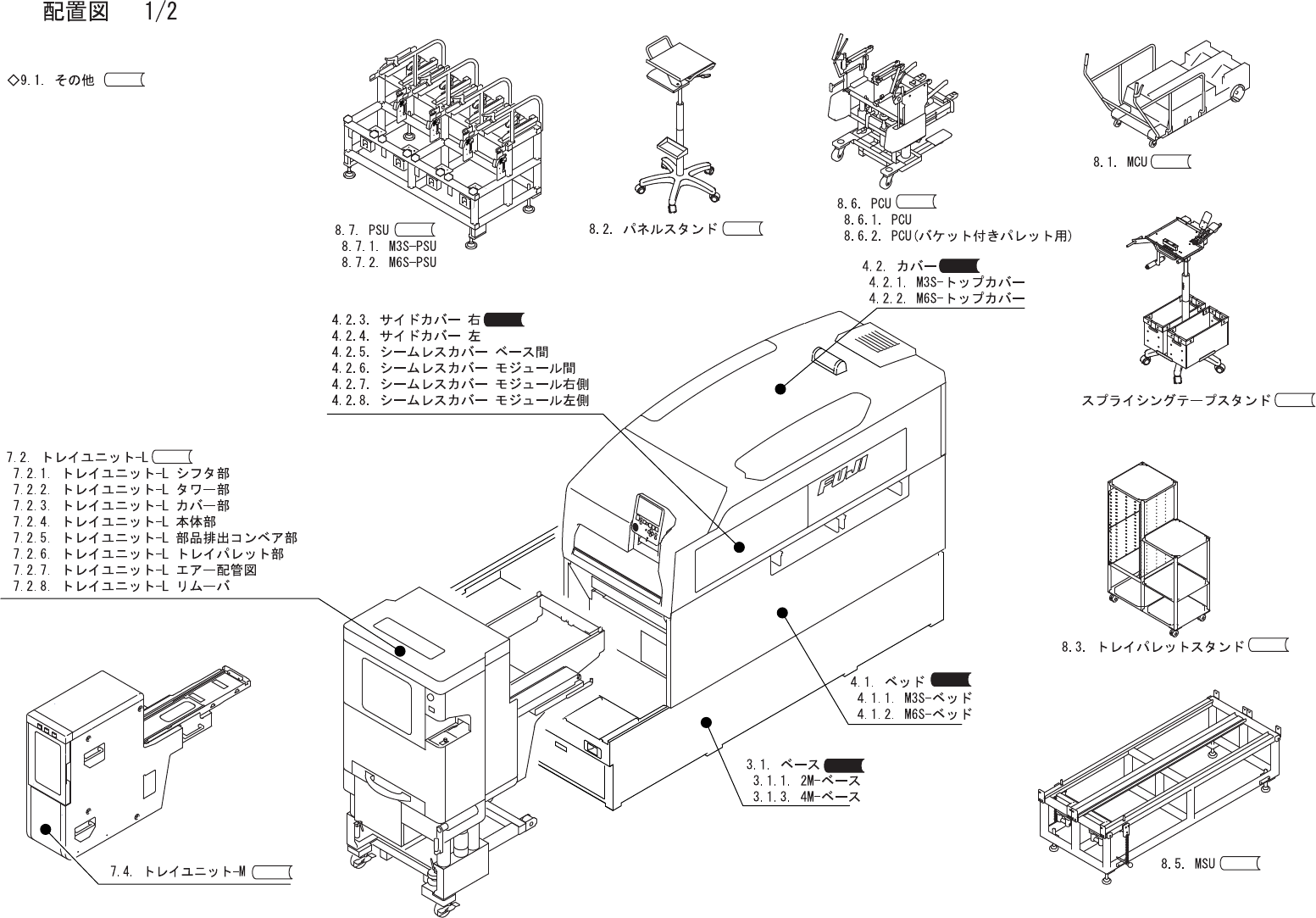 配置図　1/2

◇9.1. その他

8.7. PSU
8.7.1. M3S-PSU
8.7.2. M6S-PSU

8.2. パネルスタンド

8.6. PCU
8.6.1. PCU
8.6.2. PCU(バケット付きパレット用)

8.1. MCU

4.2. カバー
4.2.1. M3S-トップカバー
4.2.2. M6S-トップカバー

4.2.3. サイドカバー 右
4.2.4. サイドカバー 左
4.2.5. シームレスカバー ベース間
4.2.6. シームレスカバー モジュール間
4.2.7. シームレスカバー モジュール右側
4.2.8. シームレスカバー モジュール左側

スプライシングテープスタンド

7.2. トレイユニット-L
7.2.1. トレイユニット-L シフタ部
7.2.2. トレイユニット-L タワー部
7.2.3. トレイユニット-L カバー部
7.2.4. トレイユニット-L 本体部
7.2.5. トレイユニット-L 部品排出コンベア部
7.2.6. トレイユニット-L トレイパレット部
7.2.7. トレイユニット-L エアー配管図
7.2.8. トレイユニット-L リムーバ

FUJI

8.3. トレイパレットスタンド

4.1. ベッド
4.1.1. M3S-ベッド
4.1.2. M6S-ベッド

3.1. ベース
3.1.1. 2M-ベース
3.1.3. 4M-ベース

7.4. トレイユニット-M

8.5. MSU