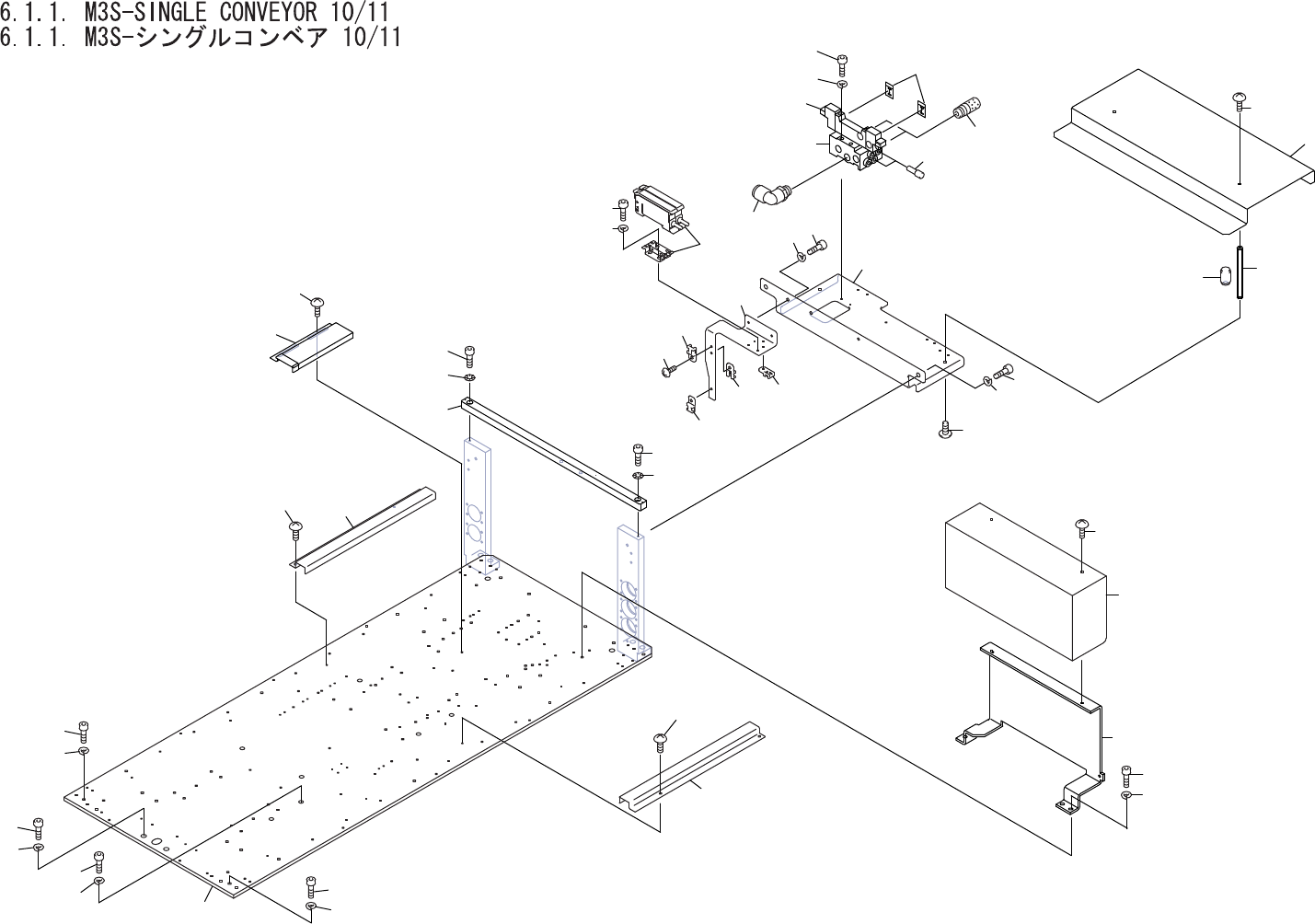 6.1.1. M3S-SINGLE CONVEYOR 10/11
6.1.1. M3S-シングルコンベア 10/11