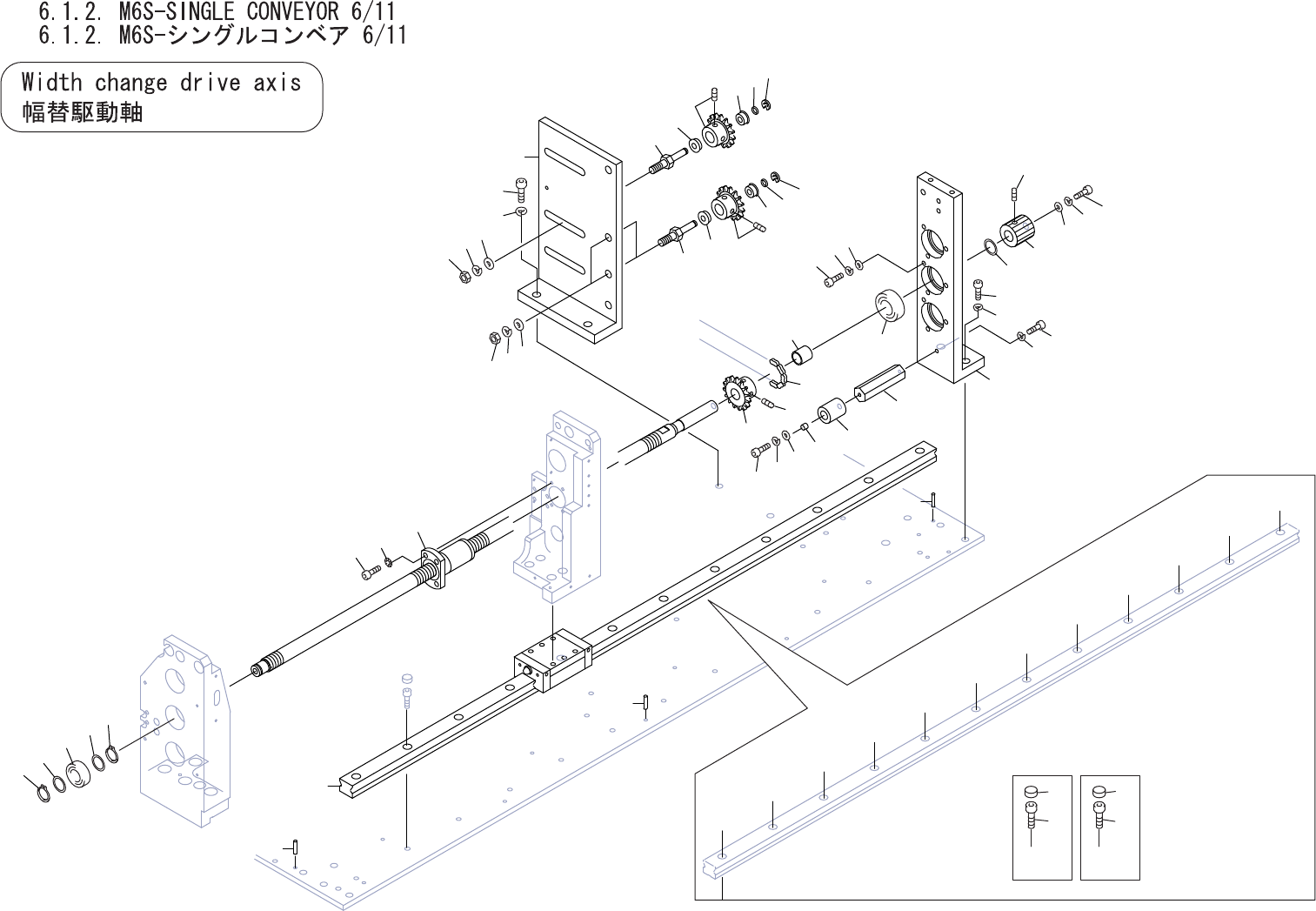 6.1.2. M6S-SINGLE CONVEYOR 6/11
6.1.2. M6S-シングルコンベア 6/11

Width change drive axis
幅替駆動軸