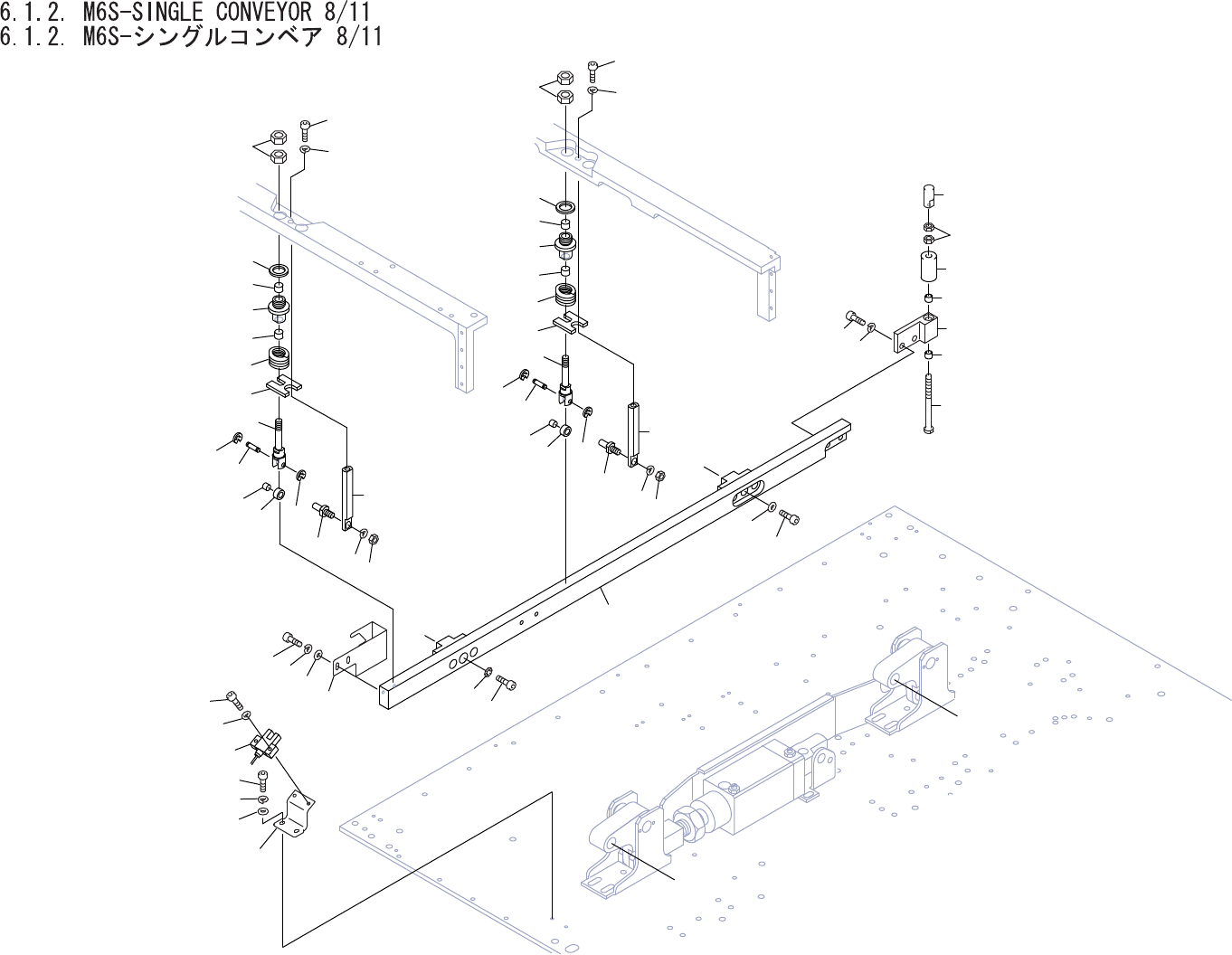 6.1.2. M6S-SINGLE CONVEYOR 8/11
6.1.2. M6S-シングルコンベア 8/11