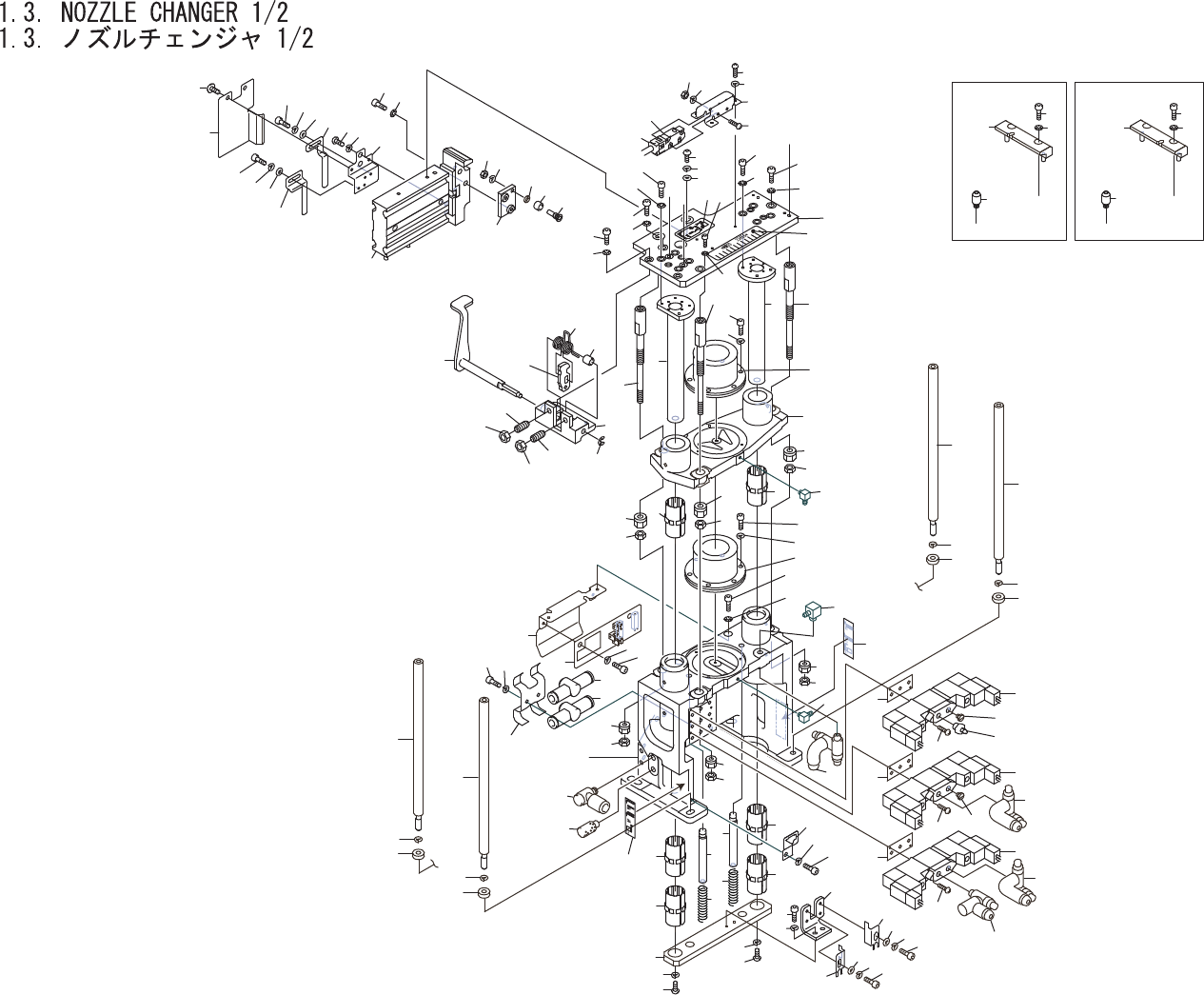 1.3. NOZZLE CHANGER 1/2
1.3. ノズルチェンジャ 1/2