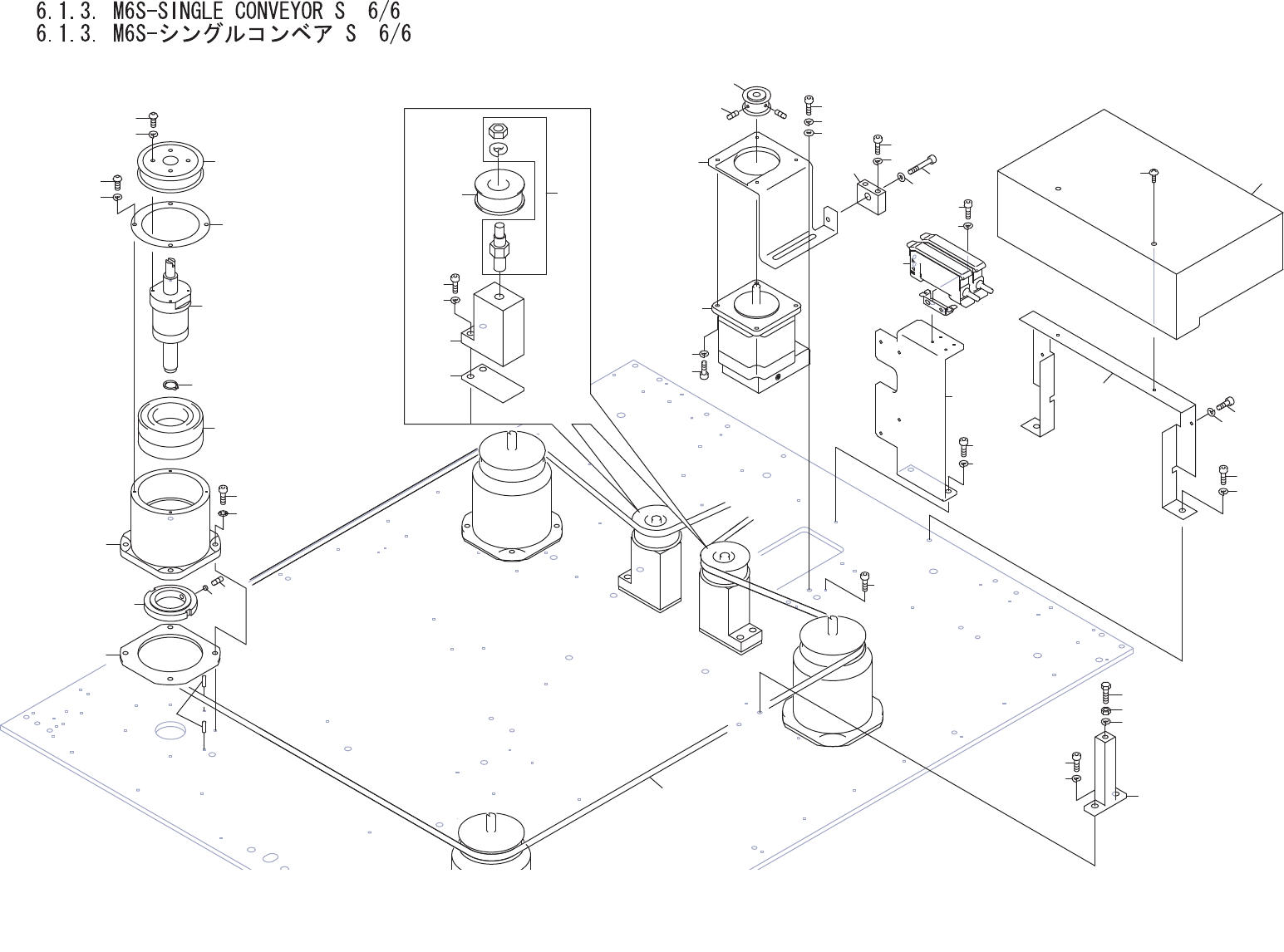 6.1.3. M6S-SINGLE CONVEYOR S 6/6
6.1.3. M6S-シングルコンベア S 6/6