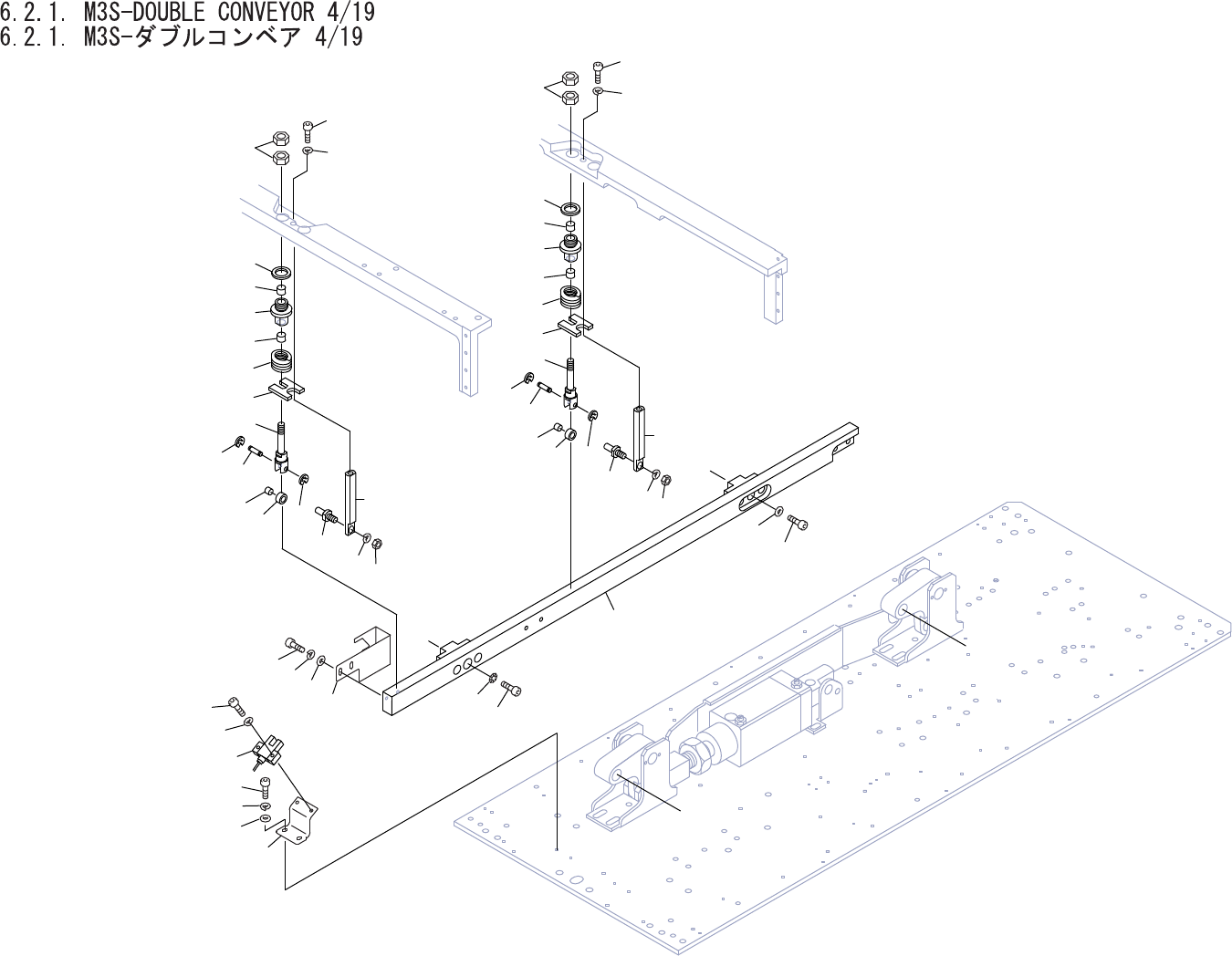 6.2.1. M3S-DOUBLE CONVEYOR 4/19
6.2.1. M3S-ダブルコンベア 4/19